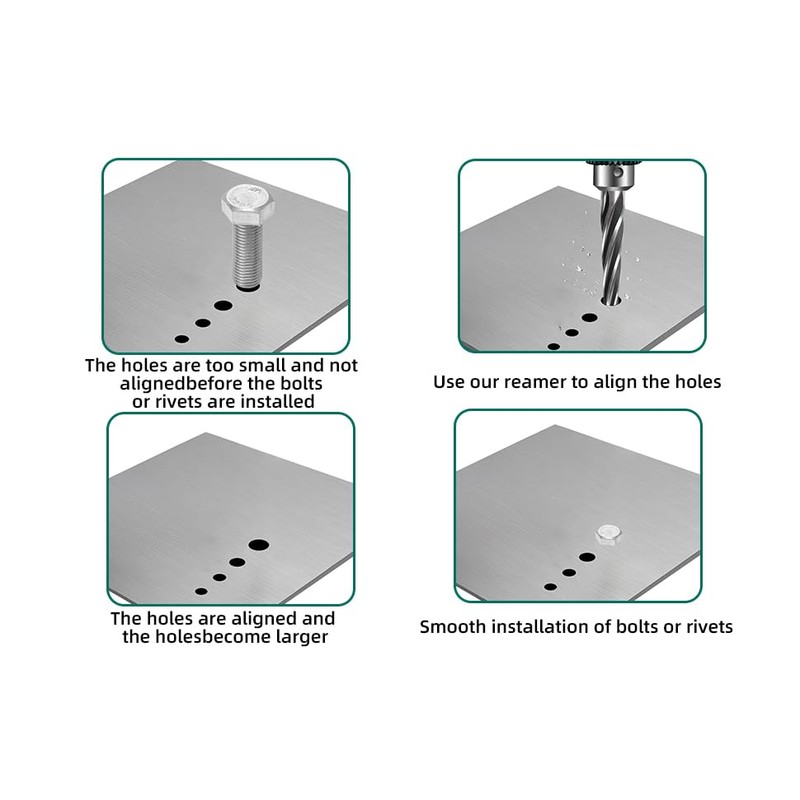 The holes are too small and not alignedbefore the bolts or rivets are installed

Use our reamer to align the holes

The holes are aligned and the holesbecome larger

Smooth installation of bolts or rivets