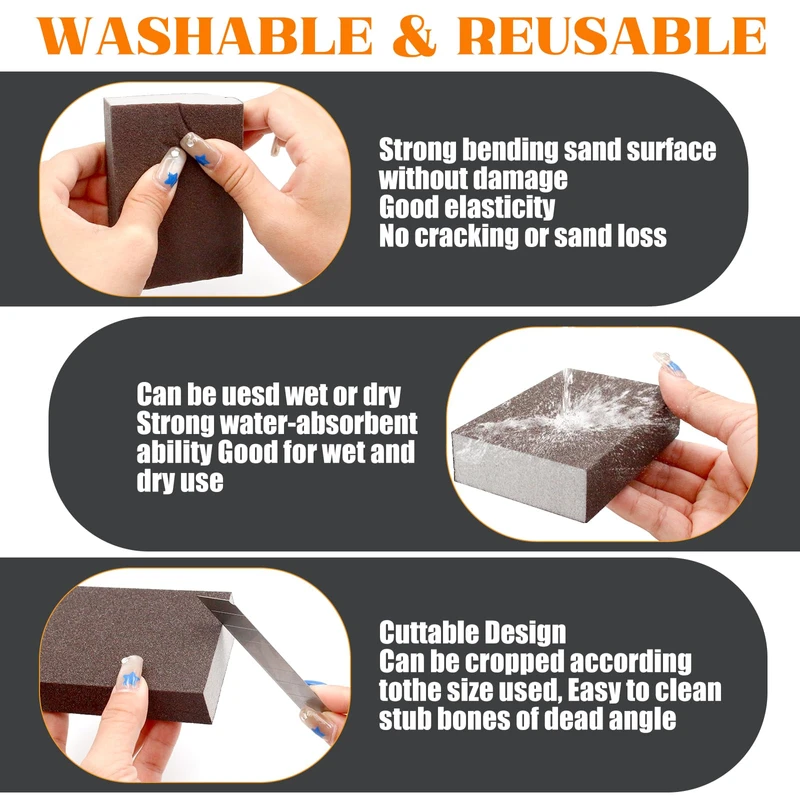 WASHABLE & REUSABLE

Strong bending sand surface without damage
Good elasticity
No cracking or sand loss

Can be uesd wet or dry
Strong water-absorbent ability Good for wet and dry use

Cuttable Design
Can be cropped according tothe size used, Easy to clean stub bones of dead angle