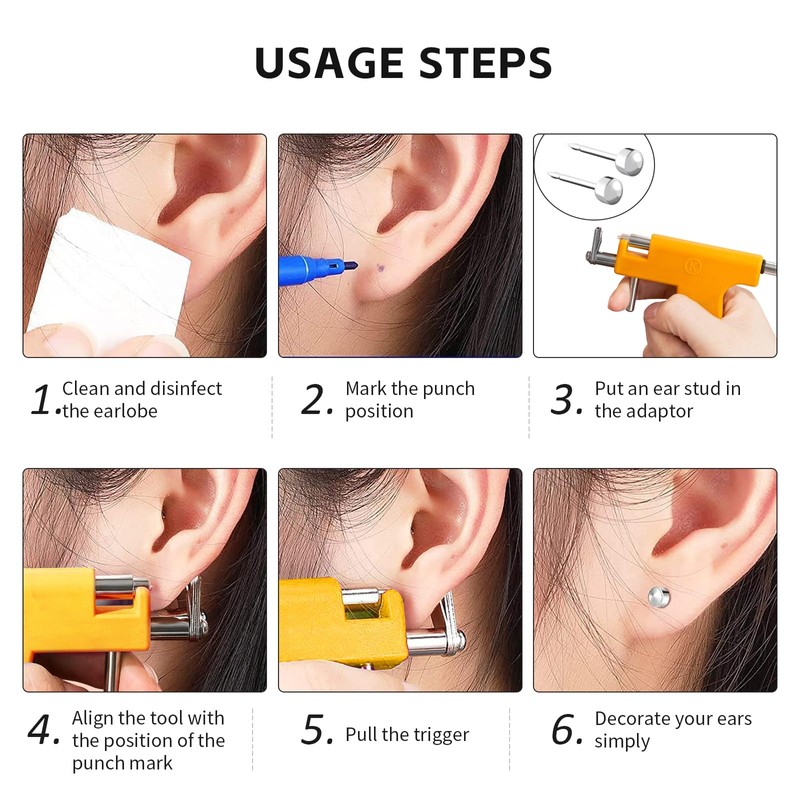 USAGE STEPS

1. Clean and disinfect the earlobe

2. Mark the punch position

3. Put an ear stud in the adaptor

4. Align the tool with the position of the punch mark

5. Pull the trigger

6. Decorate your ears simply