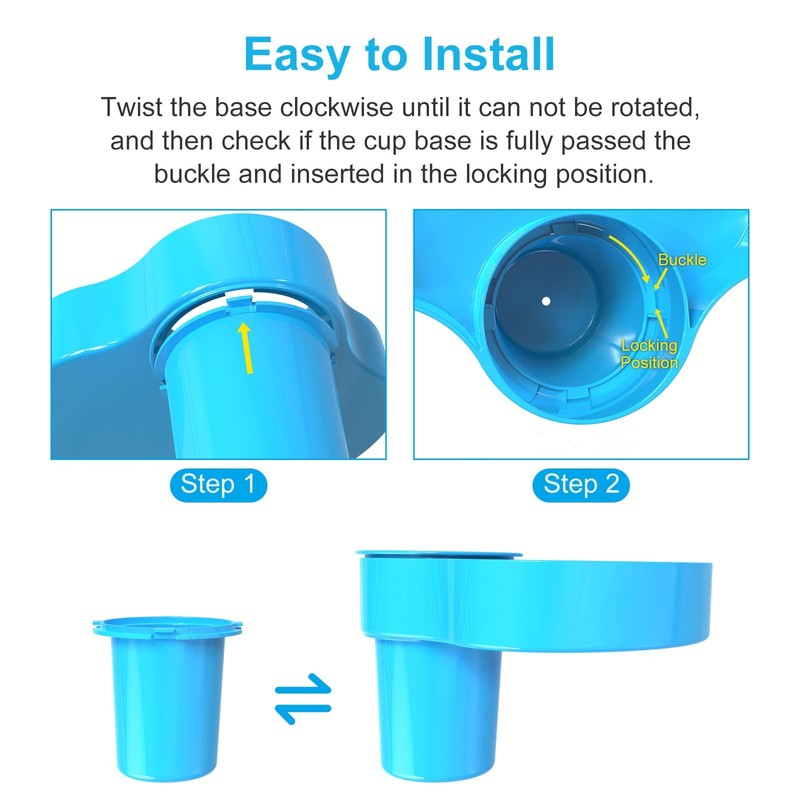 Easy to Install

Twist the base clockwise until it can not be rotated, and then check if the cup base is fully passed the buckle and inserted in the locking position.

Buckle

Locking Position

Step 1

Step 2