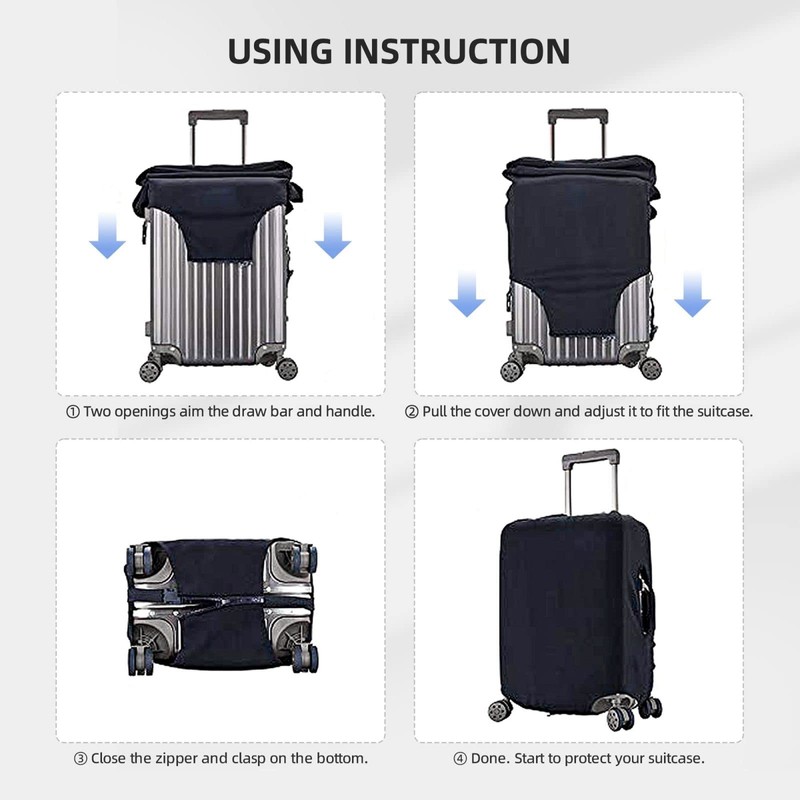 USING INSTRUCTION

① Two openings aim the draw bar and handle.

② Pull the cover down and adjust it to fit the suitcase.

③ Close the zipper and clasp on the bottom.

④ Done. Start to protect your suitcase.