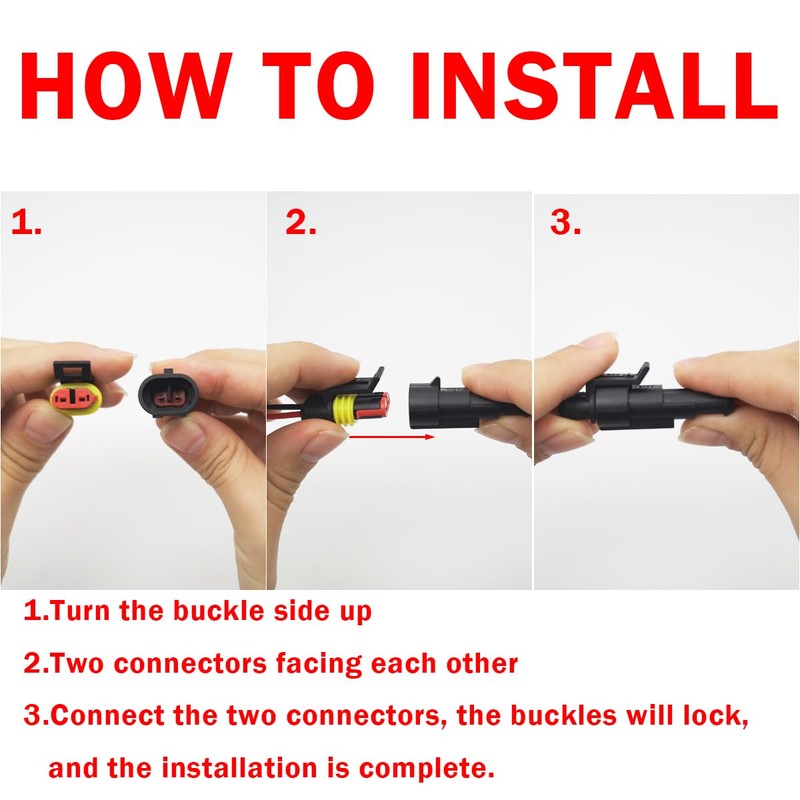 HOW TO INSTALL

1.

2.

3.

1.Turn the buckle side up

2.Two connectors facing each other

3.Connect the two connectors, the buckles will lock, and the installation is complete.