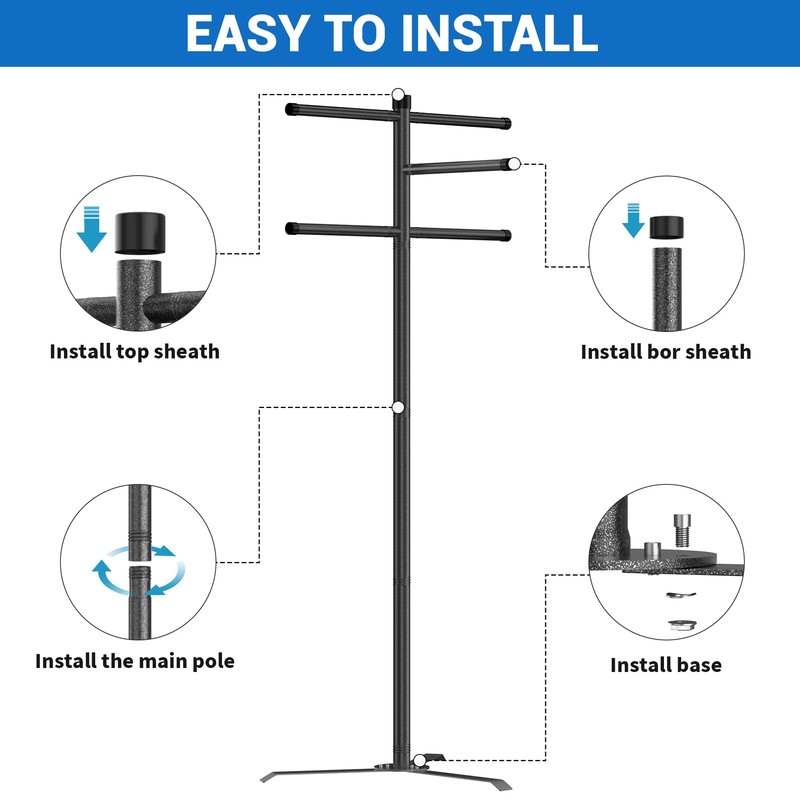 EASY TO INSTALL

Install top sheath

Install bor sheath

Install the main pole

Install base