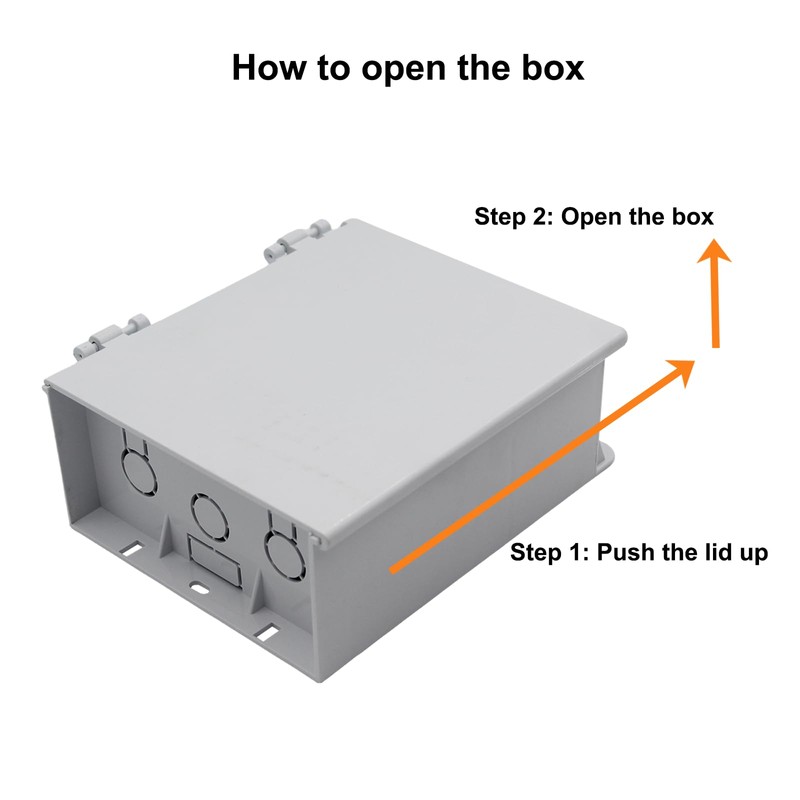 How to open the box

Step 2: Open the box

Step 1: Push the lid up