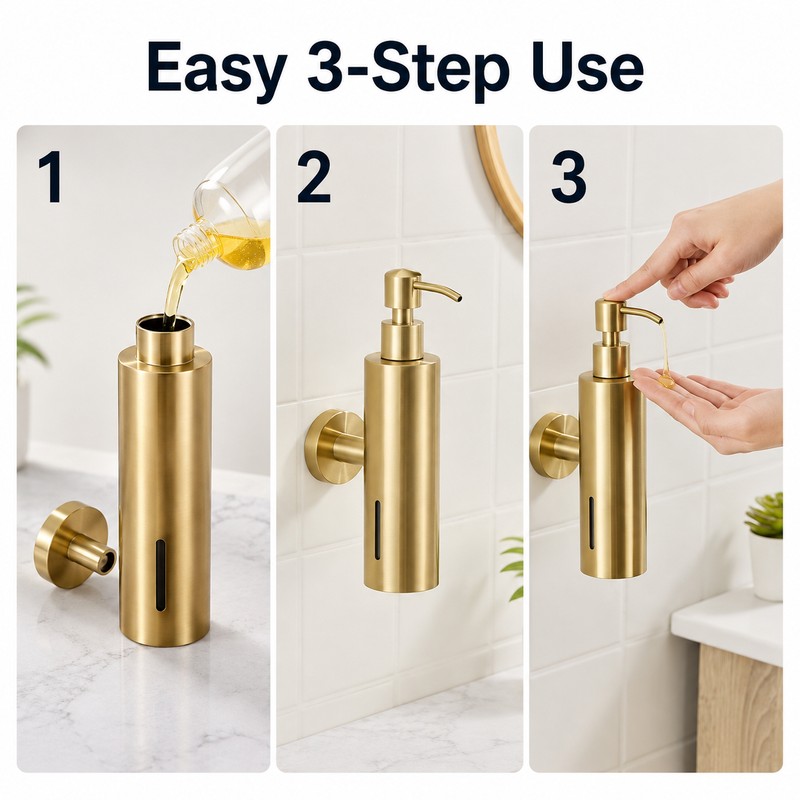 Easy 3-Step Use

1

2

3