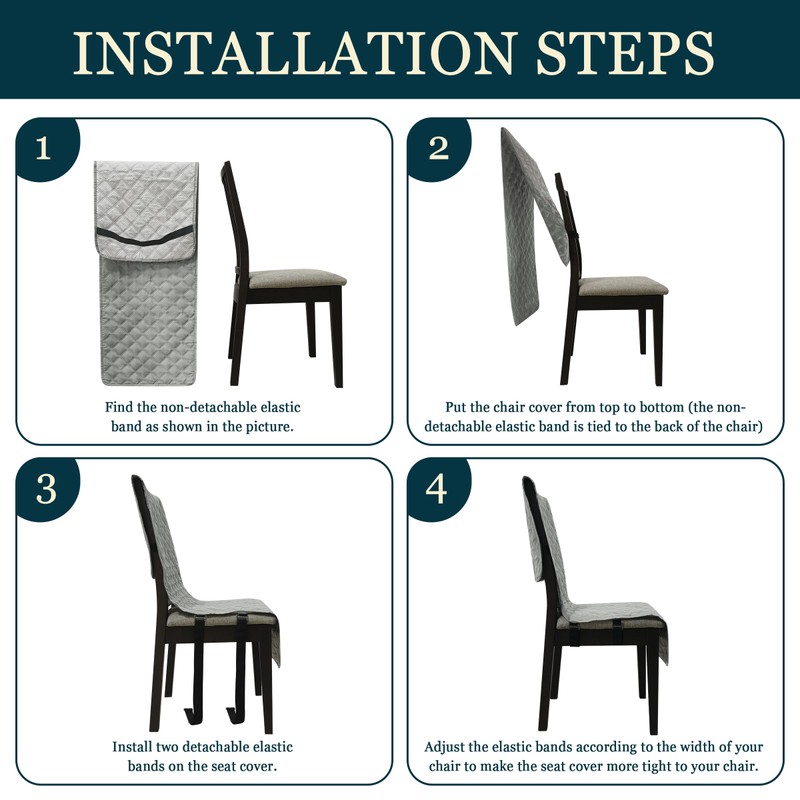 INSTALLATION STEPS

1

Find the non-detachable elastic band as shown in the picture.

2

Put the chair cover from top to bottom (the non-detachable elastic band is tied to the back of the chair)

3

Install two detachable elastic bands on the seat cover.

4

Adjust the elastic bands according to the width of your chair to make the seat cover more tight to your chair.