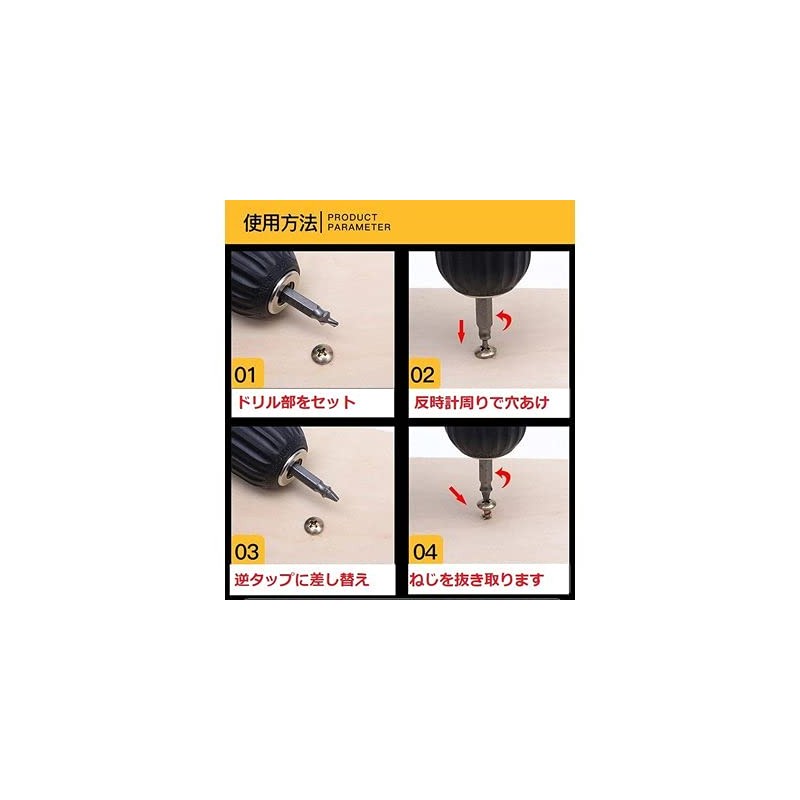 使用方法 PRODUCT PARAMETER

01
ドリル部をセット

02
反時計周りで穴あけ

03
逆タップに差し替え

04
ねじを抜き取ります