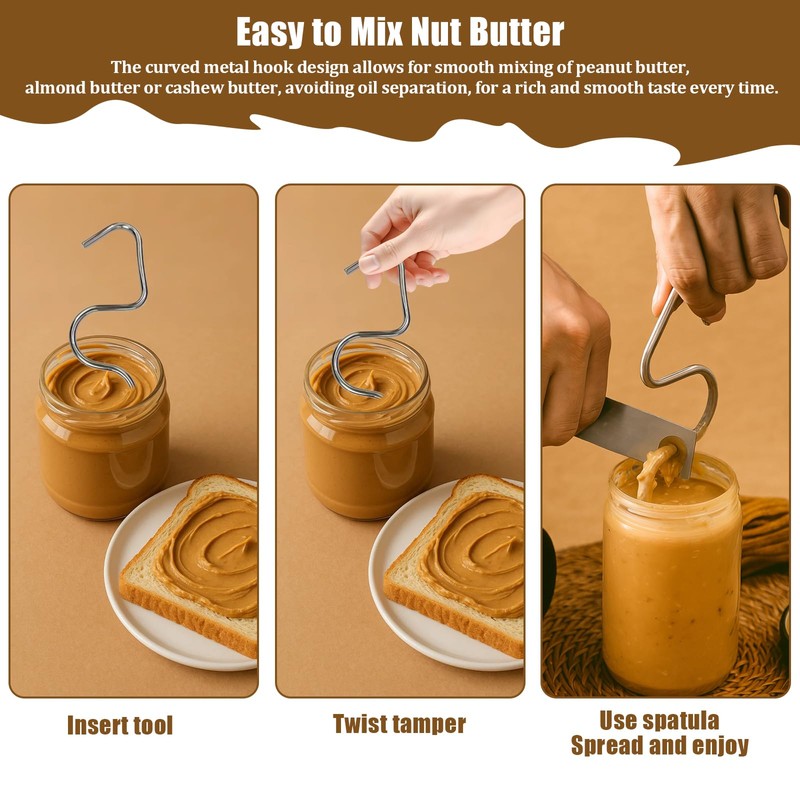 Easy to Mix Nut Butter

The curved metal hook design allows for smooth mixing of peanut butter, almond butter or cashew butter, avoiding oil separation, for a rich and smooth taste every time.

Insert tool

Twist tamper

Use spatula
Spread and enjoy