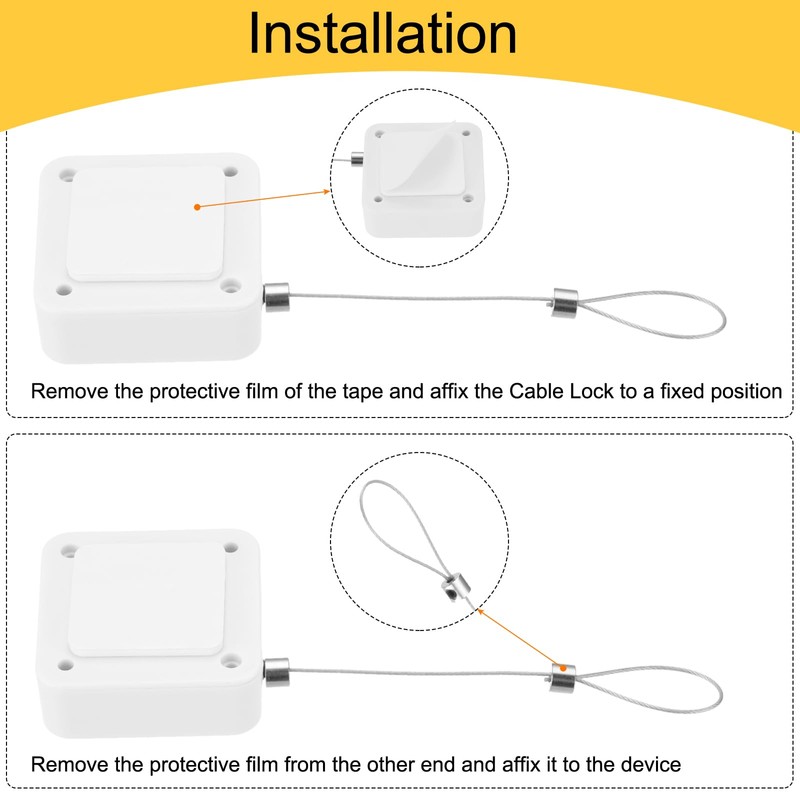 Installation

Remove the protective film of the tape and affix the Cable Lock to a fixed position

Remove the protective film from the other end and affix it to the device