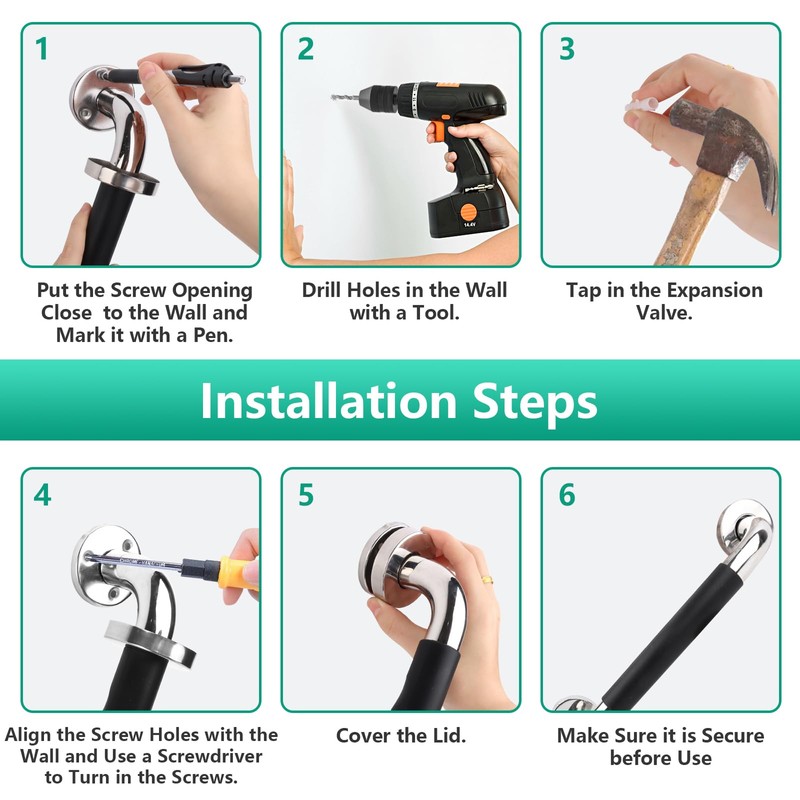 1

Put the Screw Opening Close to the Wall and Mark it with a Pen.

2

14.4V

Drill Holes in the Wall with a Tool.

3

Tap in the Expansion Valve.

Installation Steps

4

Align the Screw Holes with the Wall and Use a Screwdriver to Turn in the Screws.

5

Cover the Lid.

6

Make Sure it is Secure before Use