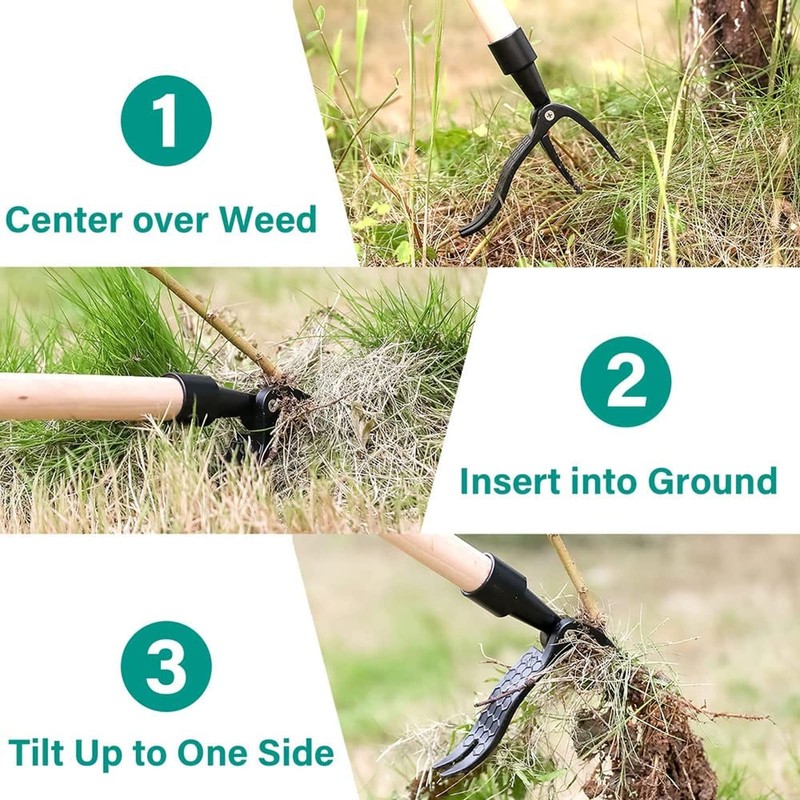 1

Center over Weed

2

Insert into Ground

3

Tilt Up to One Side