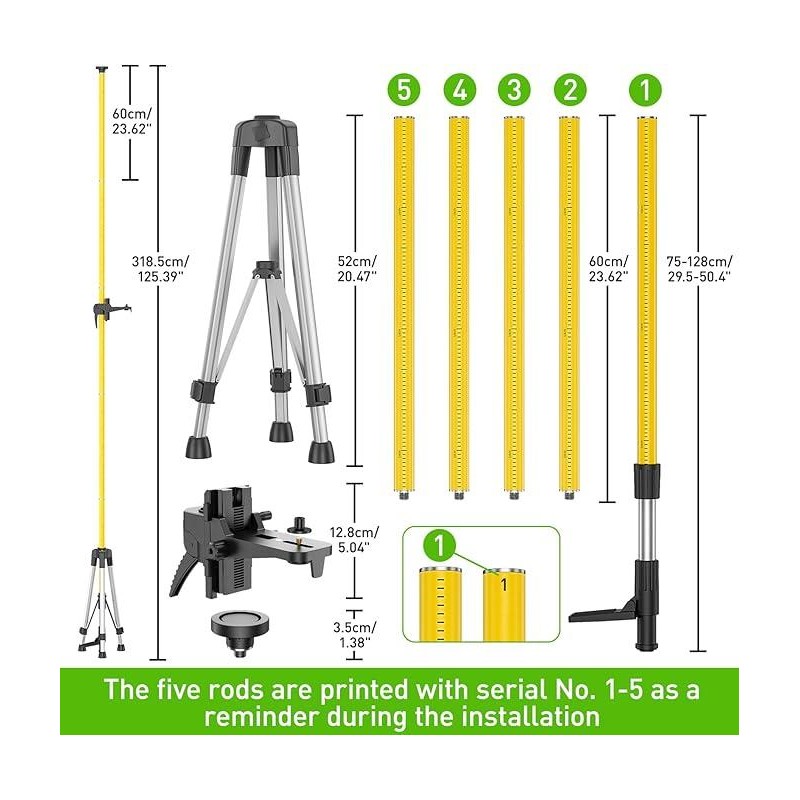 60cm/
23.62''

318.5cm/
125.39''

52cm/
20.47''

12.8cm/
5.04''

3.5cm/
1.38''

5 4 3 2 1

60cm/
23.62''

75-128cm/
29.5-50.4''

1

1

The five rods are printed with serial No. 1-5 as a reminder during the installation