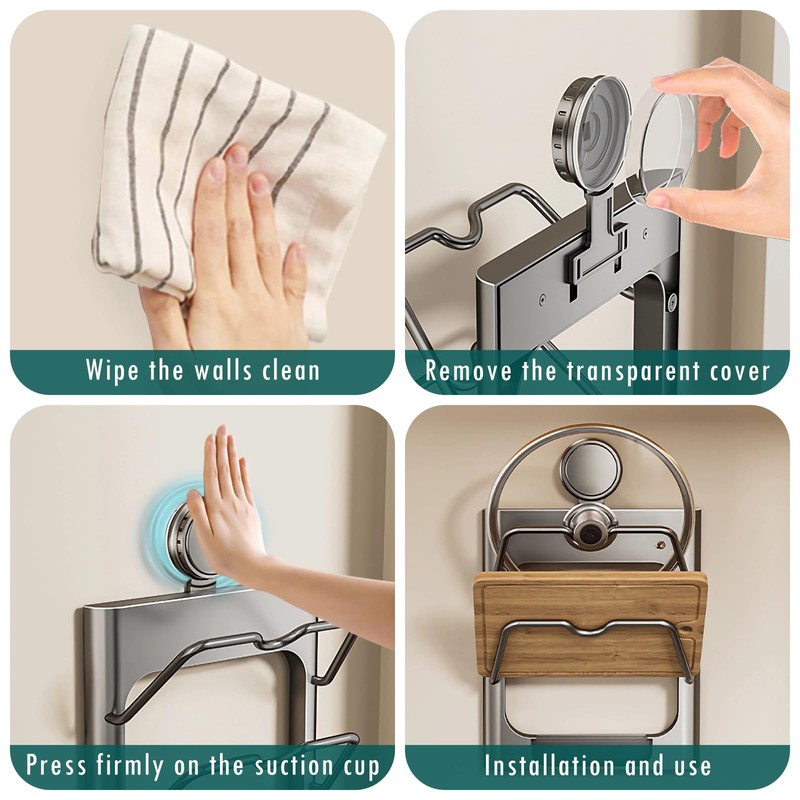 Wipe the walls clean

Remove the transparent cover

Press firmly on the suction cup

Installation and use