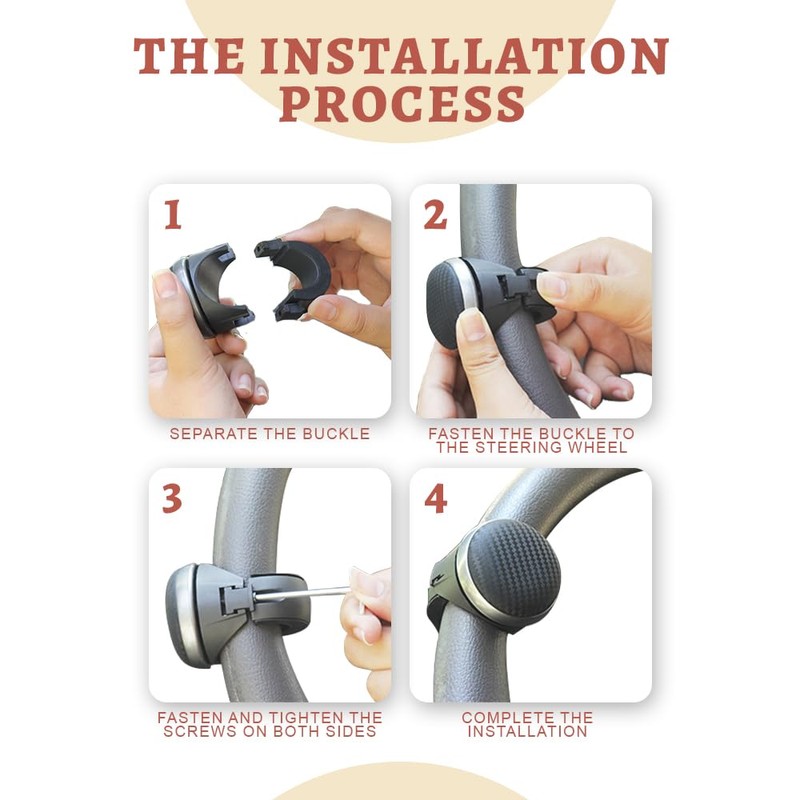 THE INSTALLATION PROCESS

1

SEPARATE THE BUCKLE

2

FASTEN THE BUCKLE TO THE STEERING WHEEL

3

FASTEN AND TIGHTEN THE SCREWS ON BOTH SIDES

4

COMPLETE THE INSTALLATION