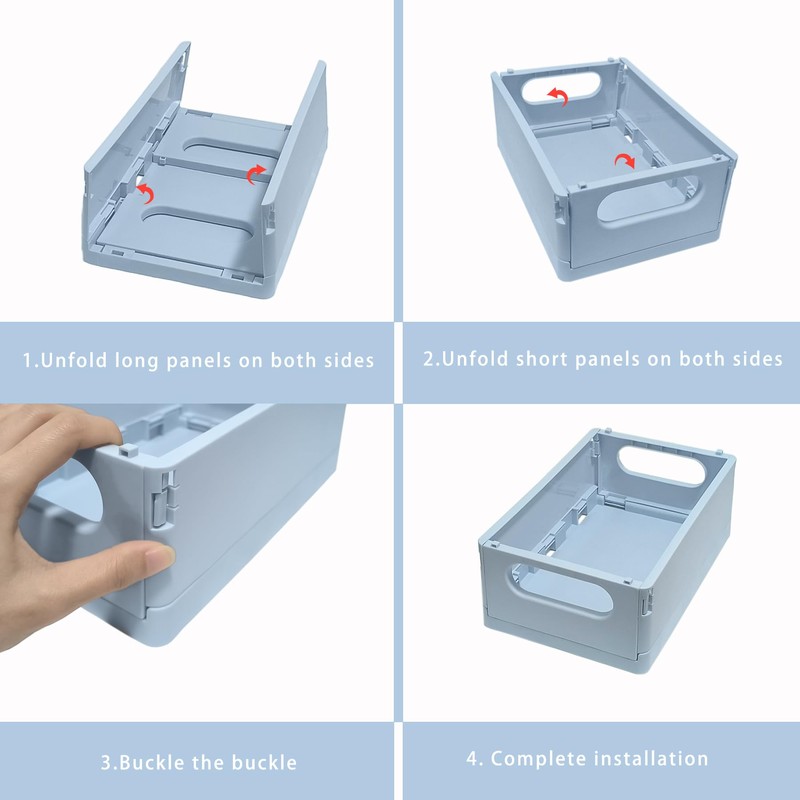 1.Unfold long panels on both sides

2.Unfold short panels on both sides

3.Buckle the buckle

4. Complete installation