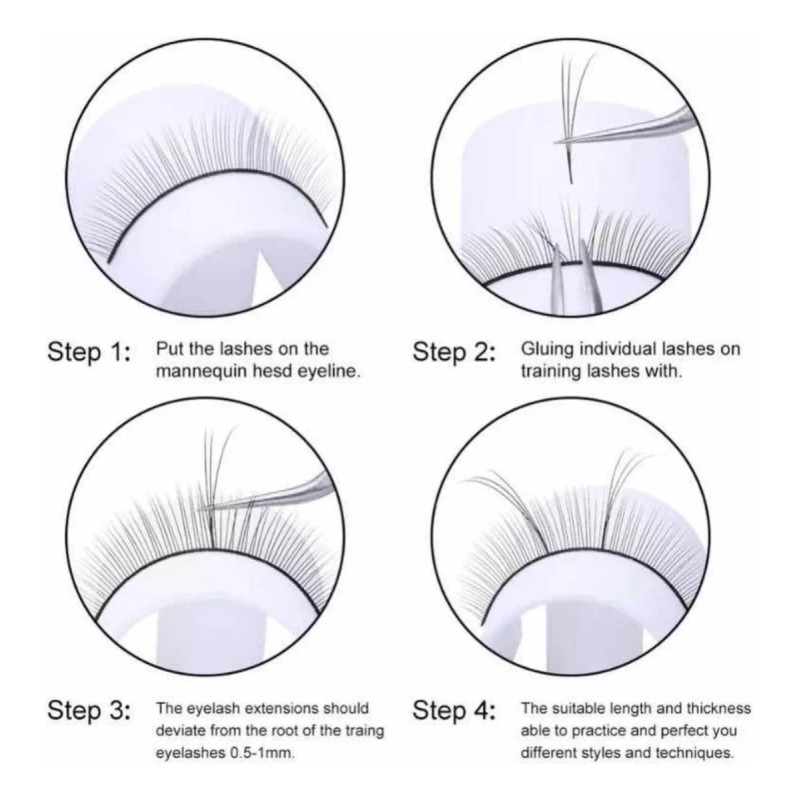 Step 1: Put the lashes on the mannequin hesd eyeline.

Step 2: Gluing individual lashes on training lashes with.

Step 3: The eyelash extensions should deviate from the root of the traing eyelashes 0.5-1mm.

Step 4: The suitable length and thickness able to practice and perfect you different styles and techniques.