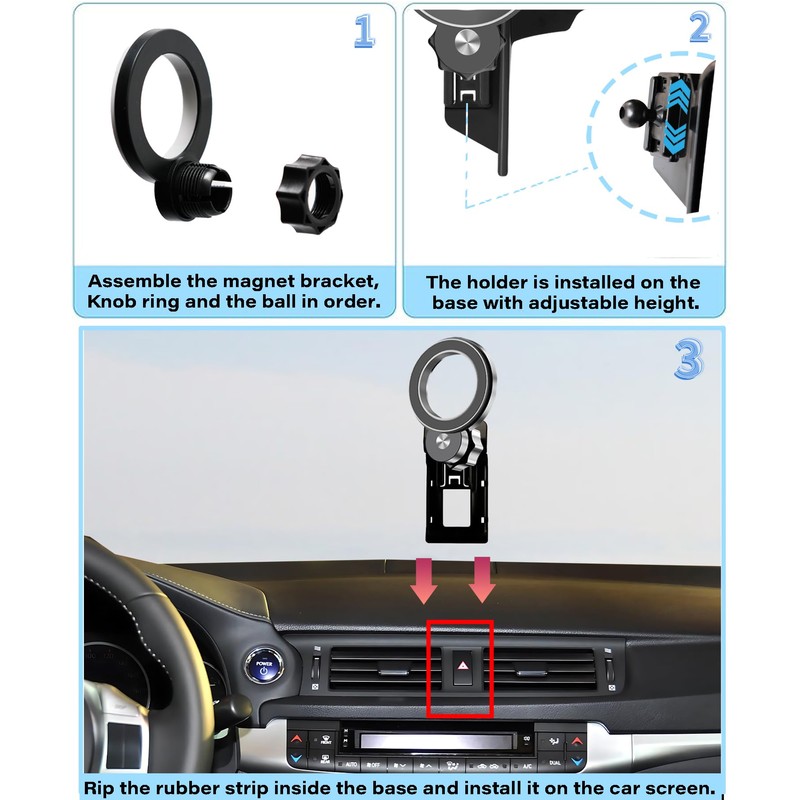 1

Assemble the magnet bracket, Knob ring and the ball in order.

2

The holder is installed on the base with adjustable height.

3

POWER

AUTO

OFF

A/C

DUAL

Rip the rubber strip inside the base and install it on the car screen.