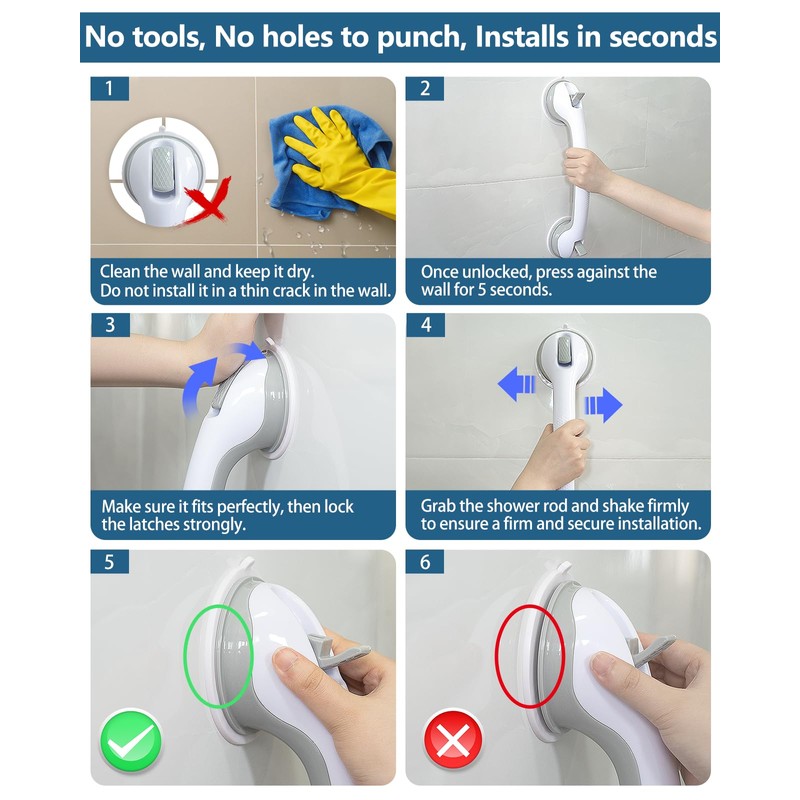 No tools, No holes to punch, Installs in seconds

1

Clean the wall and keep it dry.
Do not install it in a thin crack in the wall.

2

Once unlocked, press against the wall for 5 seconds.

3

Make sure it fits perfectly, then lock the latches strongly.

4

Grab the shower rod and shake firmly to ensure a firm and secure installation.

5

6