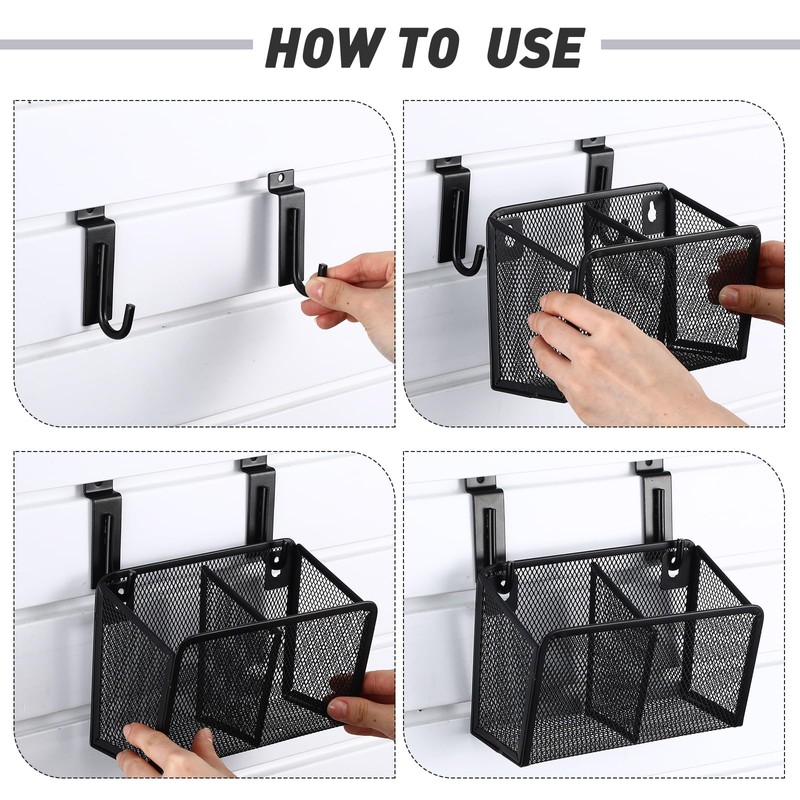 HOW TO USE