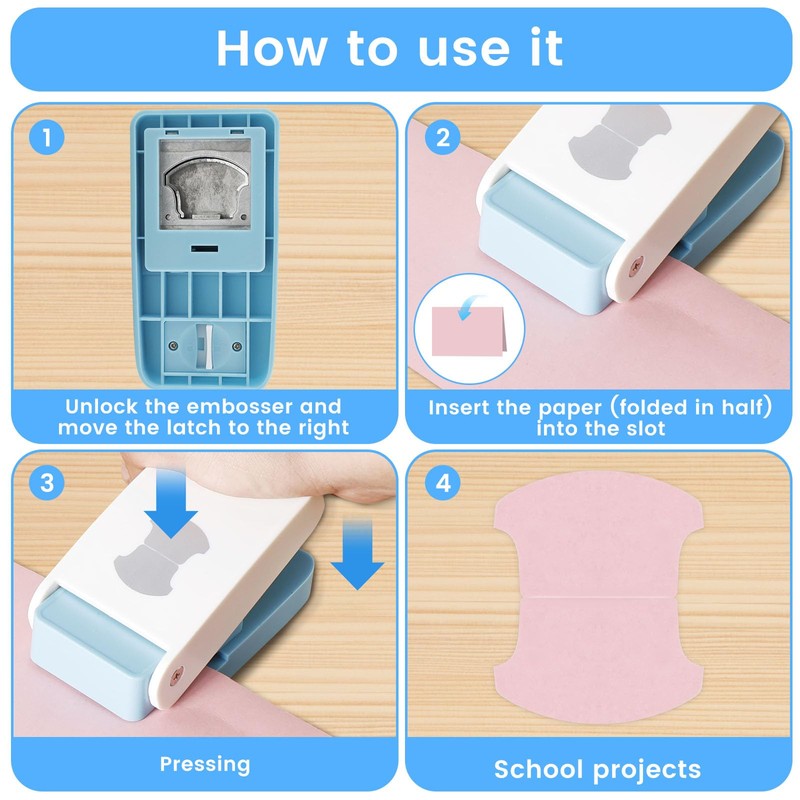 How to use it

1

Unlock the embosser and move the latch to the right

2

Insert the paper (folded in half) into the slot

3

Pressing

4

School projects