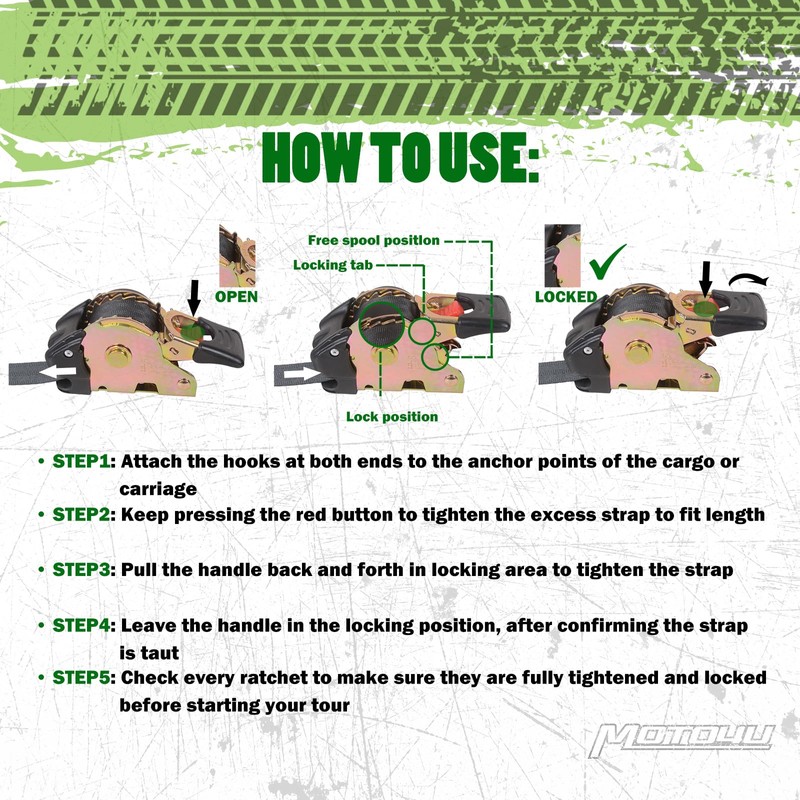 HOW TO USE:

OPEN

Free spool position

Locking tab

Lock position

LOCKED

• STEP1: Attach the hooks at both ends to the anchor points of the cargo or carriage

• STEP2: Keep pressing the red button to tighten the excess strap to fit length

• STEP3: Pull the handle back and forth in locking area to tighten the strap

• STEP4: Leave the handle in the locking position, after confirming the strap is taut

• STEP5: Check every ratchet to make sure they are fully tightened and locked before starting your tour

MOTO4U