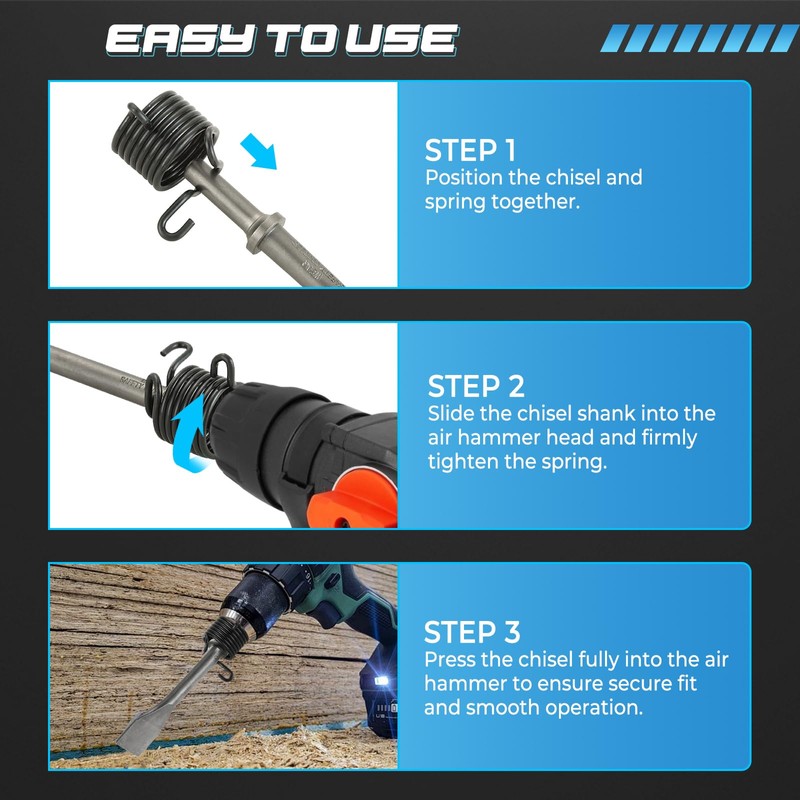 EASY TO USE

STEP 1
Position the chisel and spring together.

STEP 2
Slide the chisel shank into the air hammer head and firmly tighten the spring.

STEP 3
Press the chisel fully into the air hammer to ensure secure fit and smooth operation.