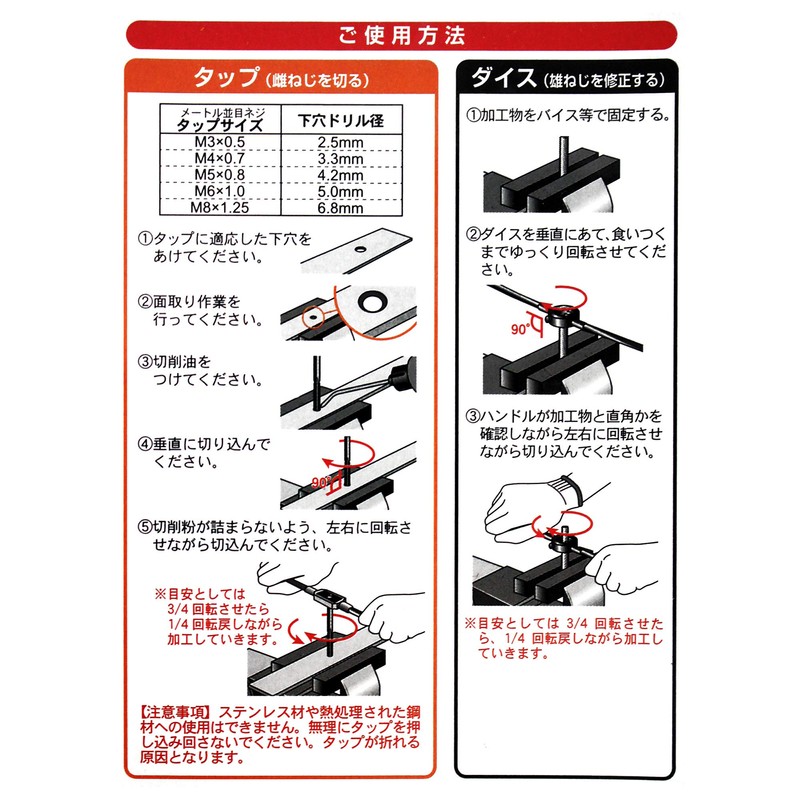 ご使用方法

タップ（雌ねじを切る）

| メートル並目ネジ タップサイズ | 下穴ドリル径 |
|---|---|
| M3×0.5 | 2.5mm |
| M4×0.7 | 3.3mm |
| M5×0.8 | 4.2mm |
| M6×1.0 | 5.0mm |
| M8×1.25 | 6.8mm |

①タップに適応した下穴をあけてください。

②面取り作業を行ってください。

③切削油をつけてください。

④垂直に切り込んでください。

90°

⑤切削粉が詰まらないよう、左右に回転させながら切込んでください。

※目安としては 3/4 回転させたら 1/4 回転戻しながら加工していきます。

【注意事項】ステンレス材や熱処理された鋼材への使用はできません。無理にタップを押し込み回さないでください。タップが折れる原因となります。

ダイス（雄ねじを修正する）

①加工物をバイス等で固定する。

②ダイスを垂直にあて、食いつくまでゆっくり回転させてください。

90°

③ハンドルが加工物と直角かを確認しながら左右に回転させながら切り込んでください。

※目安としては 3/4 回転させたら、1/4 回転戻しながら加工していきます。