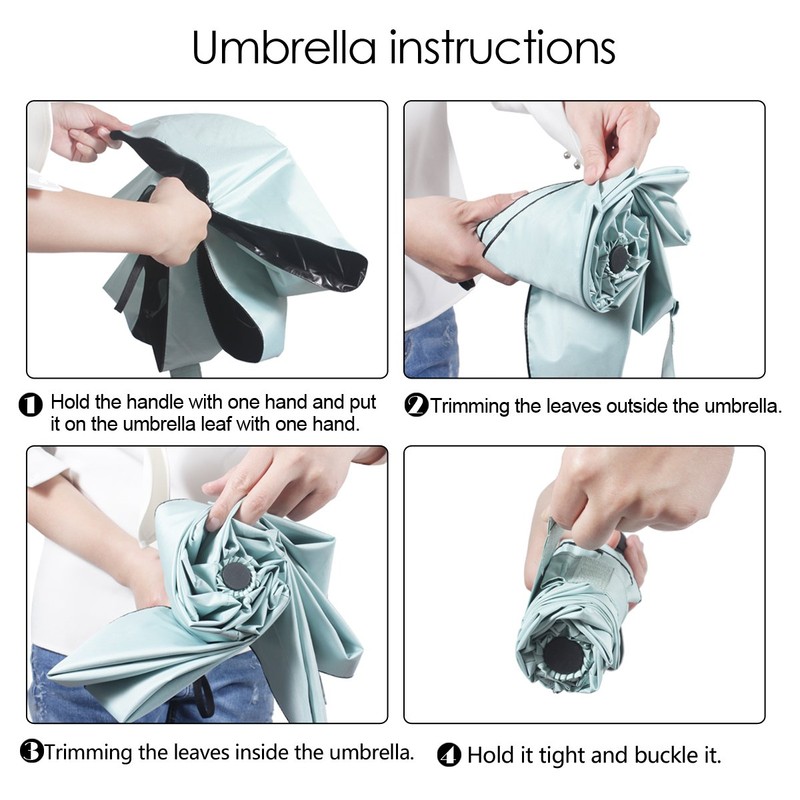 Umbrella instructions

❶ Hold the handle with one hand and put it on the umbrella leaf with one hand.

❷Trimming the leaves outside the umbrella.

❸Trimming the leaves inside the umbrella.

❹ Hold it tight and buckle it.