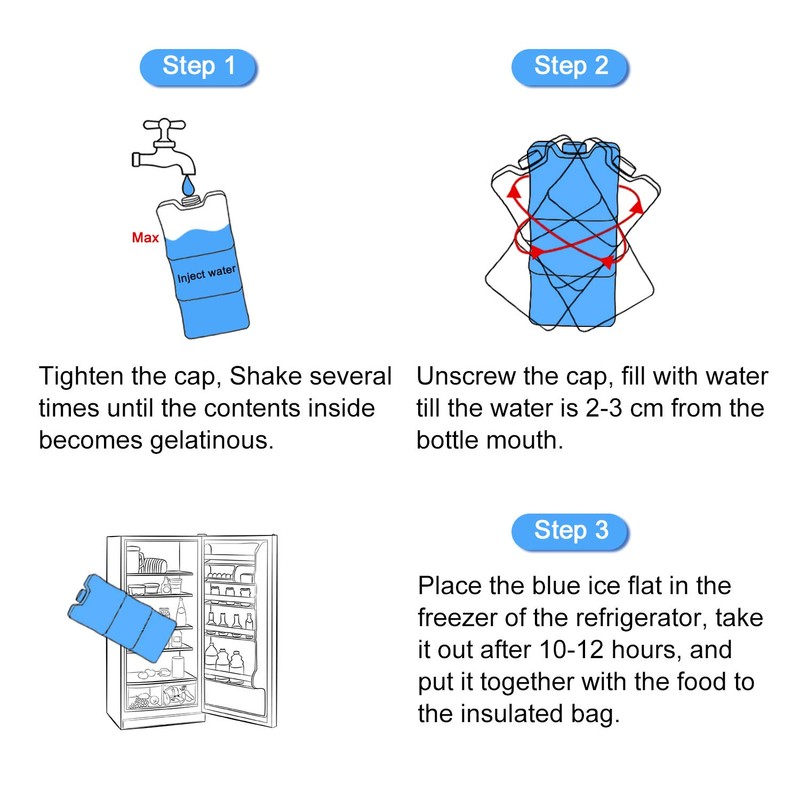 Step 1

Max

Inject water

Tighten the cap, Shake several times until the contents inside becomes gelatinous.

Step 2

Unscrew the cap, fill with water till the water is 2-3 cm from the bottle mouth.

Step 3

Place the blue ice flat in the freezer of the refrigerator, take it out after 10-12 hours, and put it together with the food to the insulated bag.