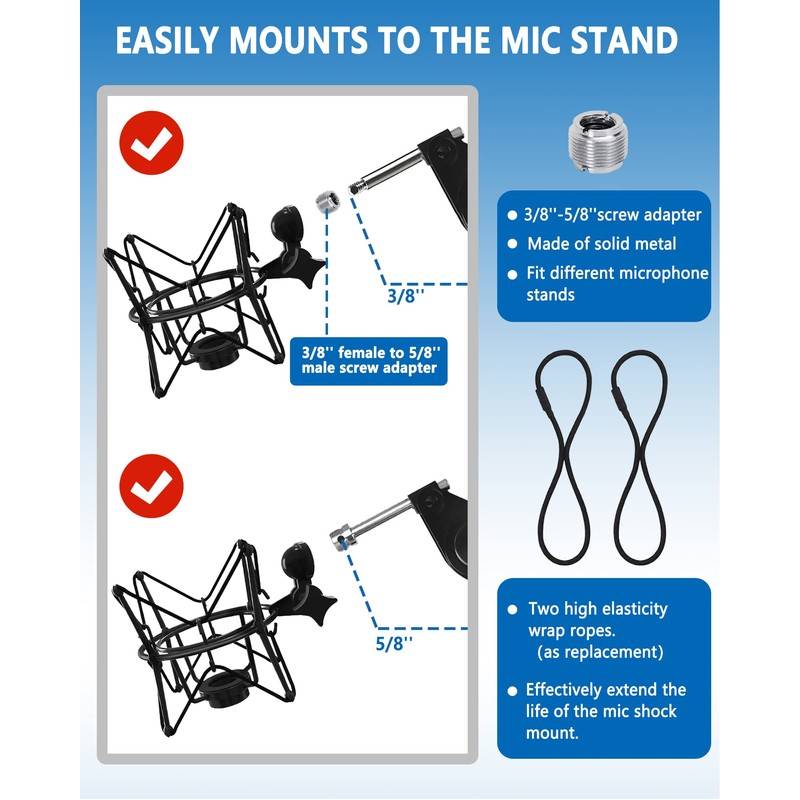 EASILY MOUNTS TO THE MIC STAND

3/8''

3/8'' female to 5/8'' male screw adapter

5/8''

● 3/8''-5/8''screw adapter
● Made of solid metal
● Fit different microphone stands

● Two high elasticity wrap ropes. (as replacement)
● Effectively extend the life of the mic shock mount.