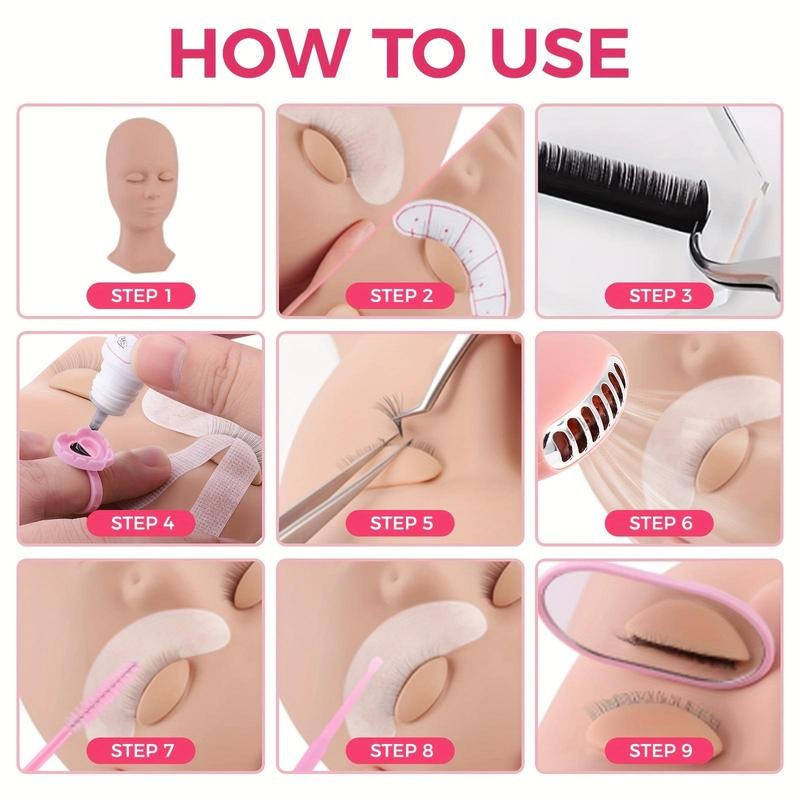 HOW TO USE

STEP 1

STEP 2

STEP 3

STEP 4

STEP 5

STEP 6

STEP 7

STEP 8

STEP 9