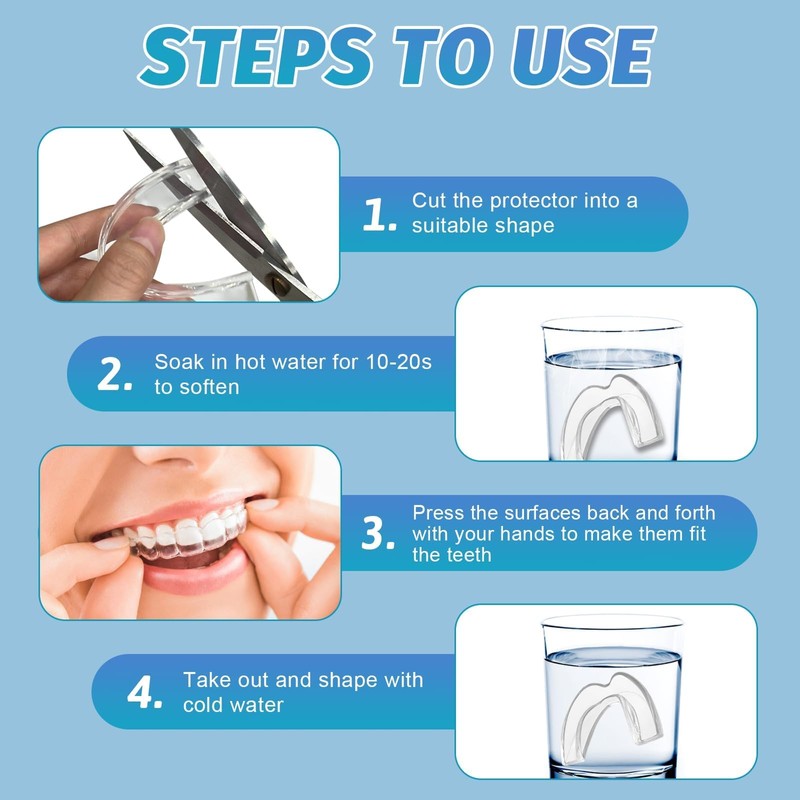 STEPS TO USE

1. Cut the protector into a suitable shape

2. Soak in hot water for 10-20s to soften

3. Press the surfaces back and forth with your hands to make them fit the teeth

4. Take out and shape with cold water