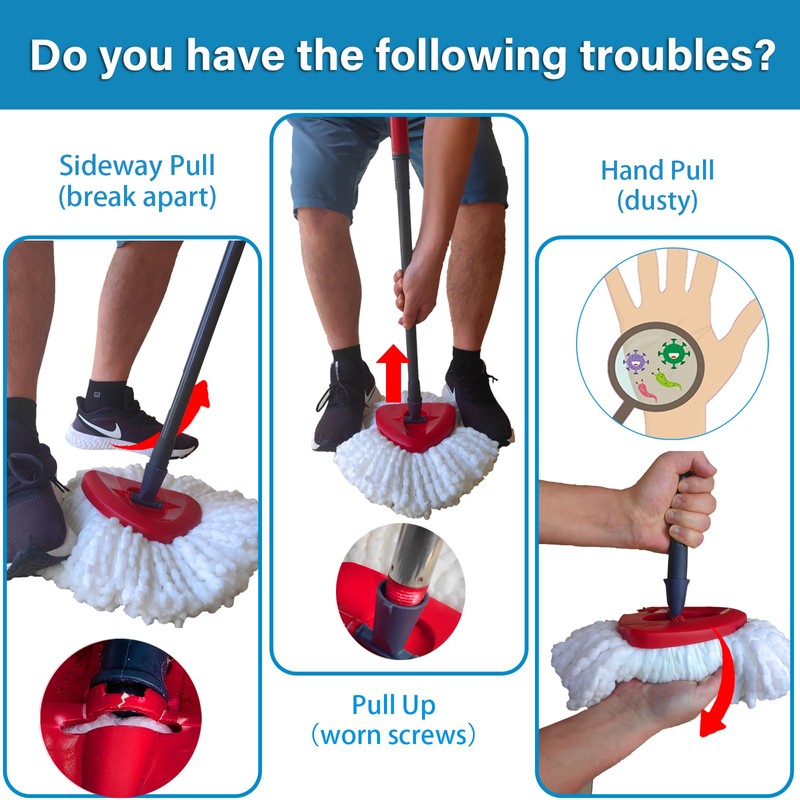 Do you have the following troubles?

Sideway Pull
(break apart)

Pull Up
(worn screws)

Hand Pull
(dusty)