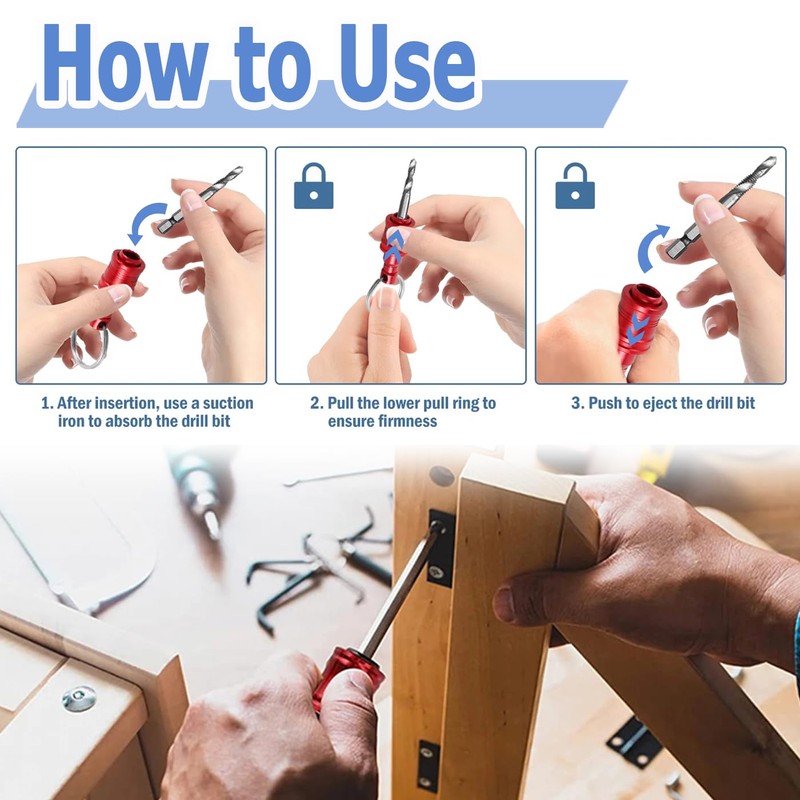 How to Use

1. After insertion, use a suction iron to absorb the drill bit

2. Pull the lower pull ring to ensure firmness

3. Push to eject the drill bit