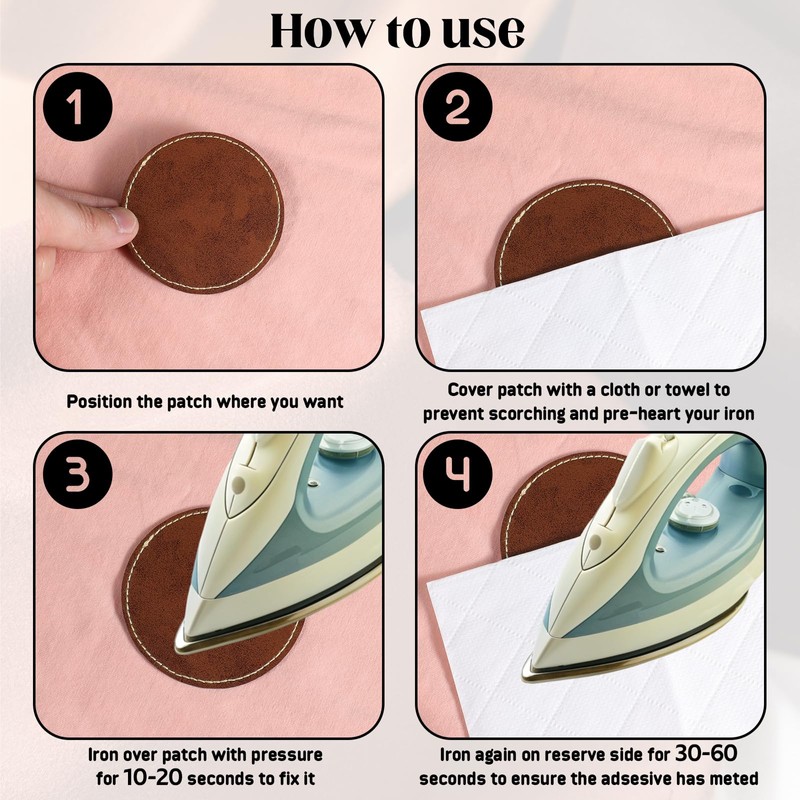 How to use

1

Position the patch where you want

2

Cover patch with a cloth or towel to prevent scorching and pre-heart your iron

3

Iron over patch with pressure for 10-20 seconds to fix it

4

Iron again on reserve side for 30-60 seconds to ensure the adsesive has meted