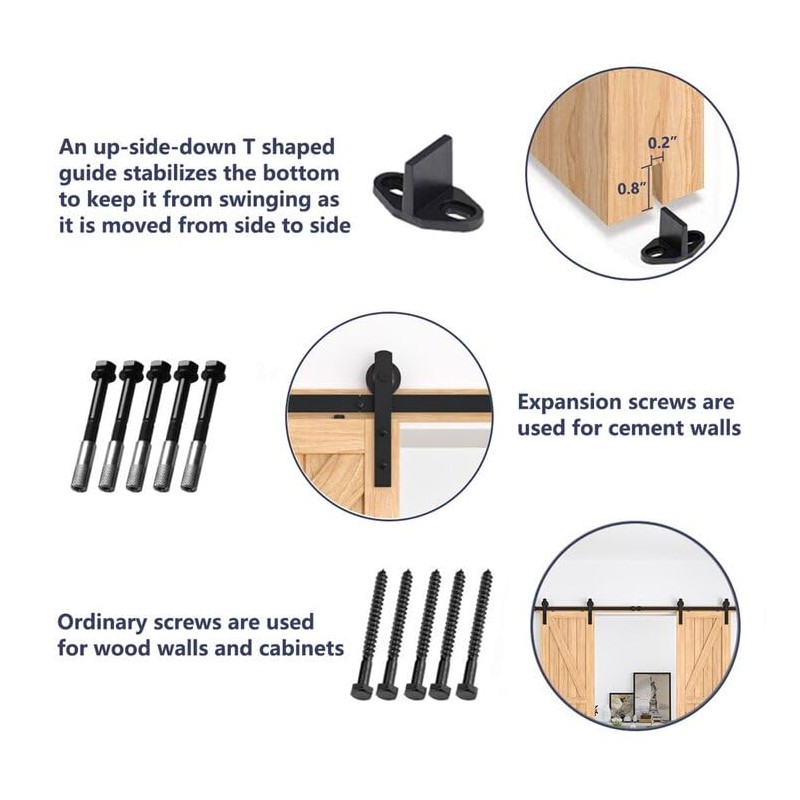 An up-side-down T shaped guide stabilizes the bottom to keep it from swinging as it is moved from side to side

0.2″

0.8″

Expansion screws are used for cement walls

Ordinary screws are used for wood walls and cabinets