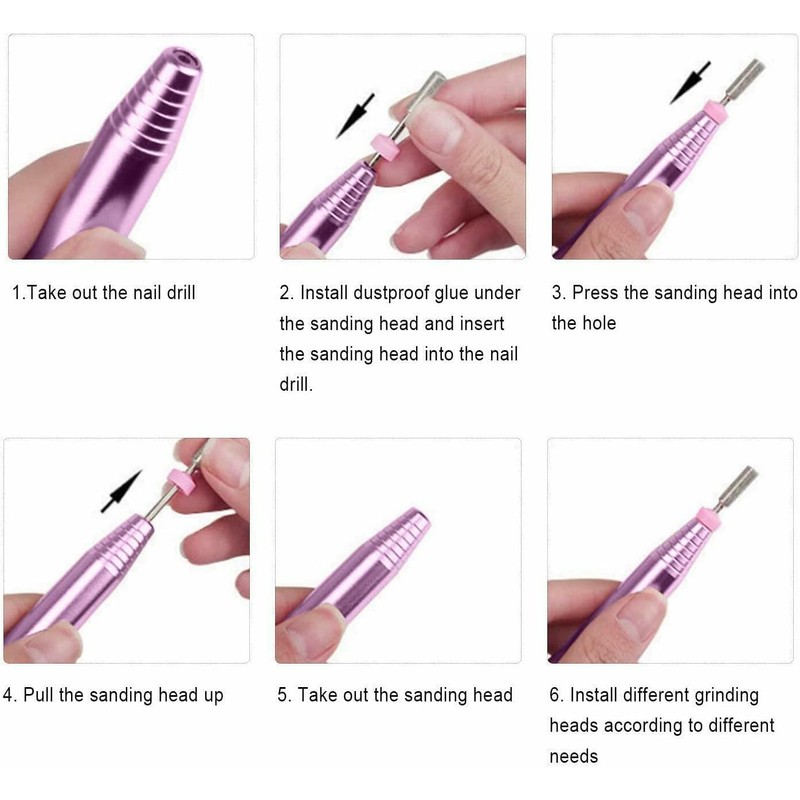 1.Take out the nail drill

2. Install dustproof glue under the sanding head and insert the sanding head into the nail drill.

3. Press the sanding head into the hole

4. Pull the sanding head up

5. Take out the sanding head

6. Install different grinding heads according to different needs