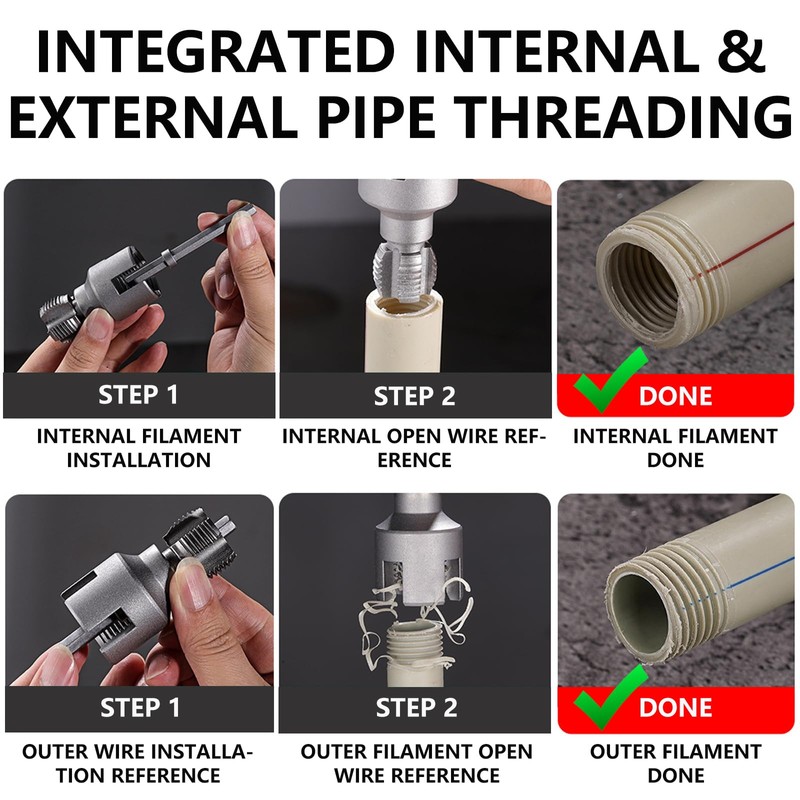 INTEGRATED INTERNAL & EXTERNAL PIPE THREADING

STEP 1

INTERNAL FILAMENT INSTALLATION

STEP 2

INTERNAL OPEN WIRE REFERENCE

DONE

INTERNAL FILAMENT DONE

STEP 1

OUTER WIRE INSTALLATION REFERENCE

STEP 2

OUTER FILAMENT OPEN WIRE REFERENCE

DONE

OUTER FILAMENT DONE