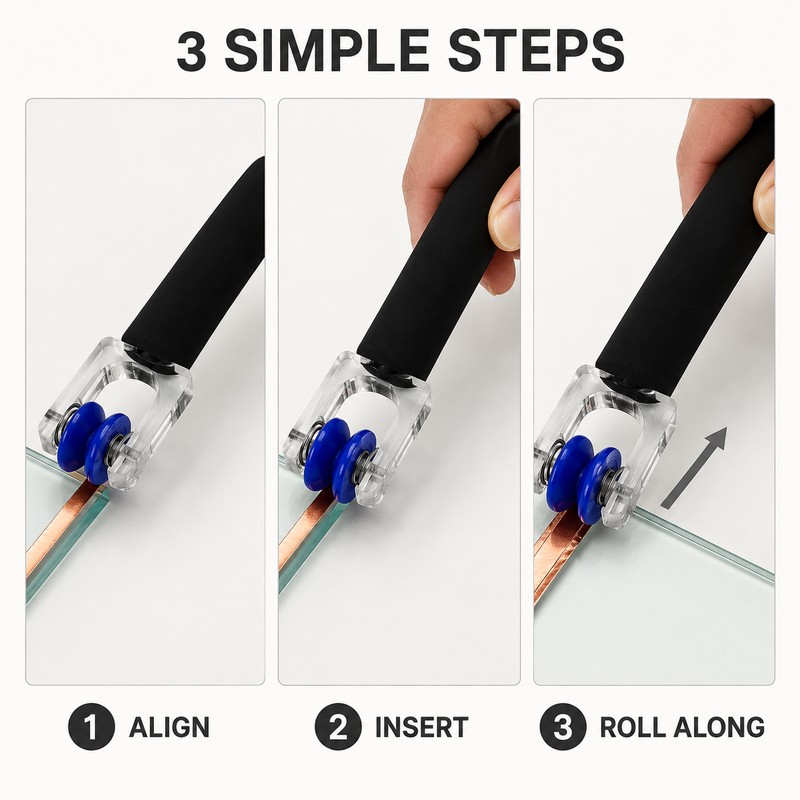 3 SIMPLE STEPS

1 ALIGN

2 INSERT

3 ROLL ALONG