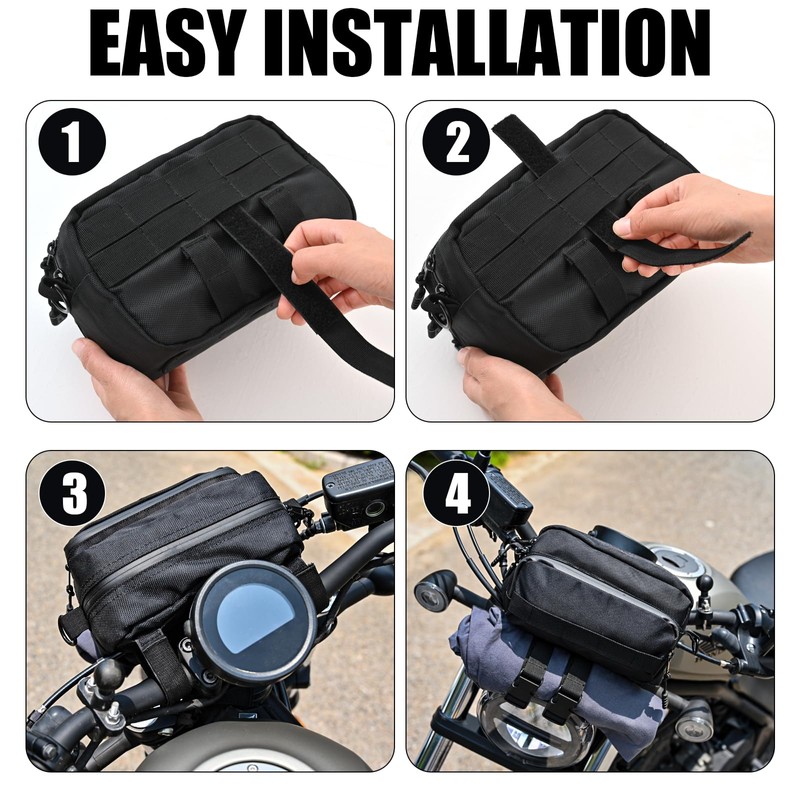 EASY INSTALLATION

1

2

3

4