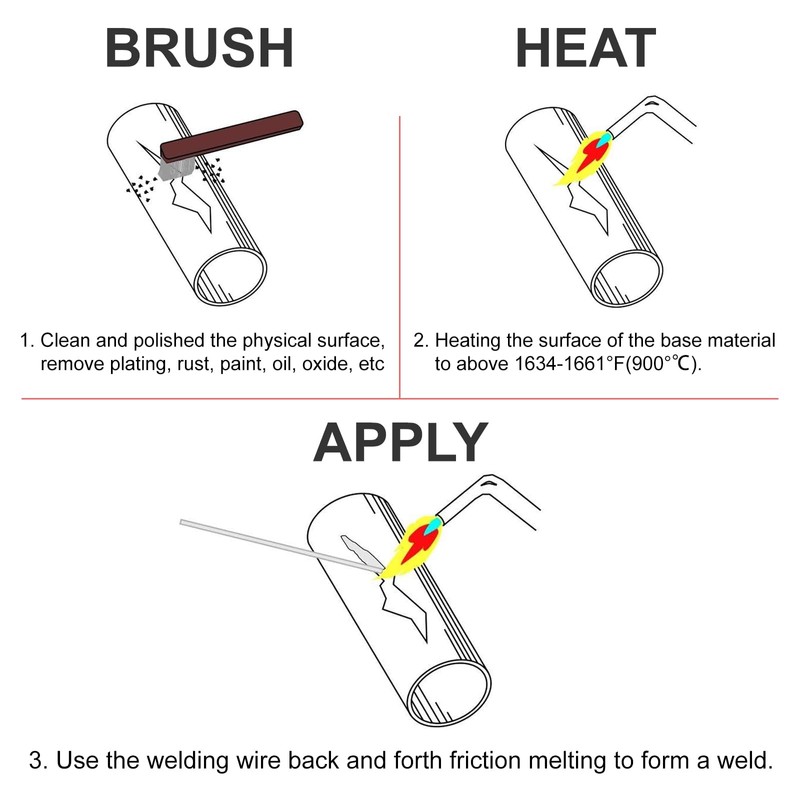 BRUSH

1. Clean and polished the physical surface, remove plating, rust, paint, oil, oxide, etc

HEAT

2. Heating the surface of the base material to above 1634-1661°F(900°℃).

APPLY

3. Use the welding wire back and forth friction melting to form a weld.