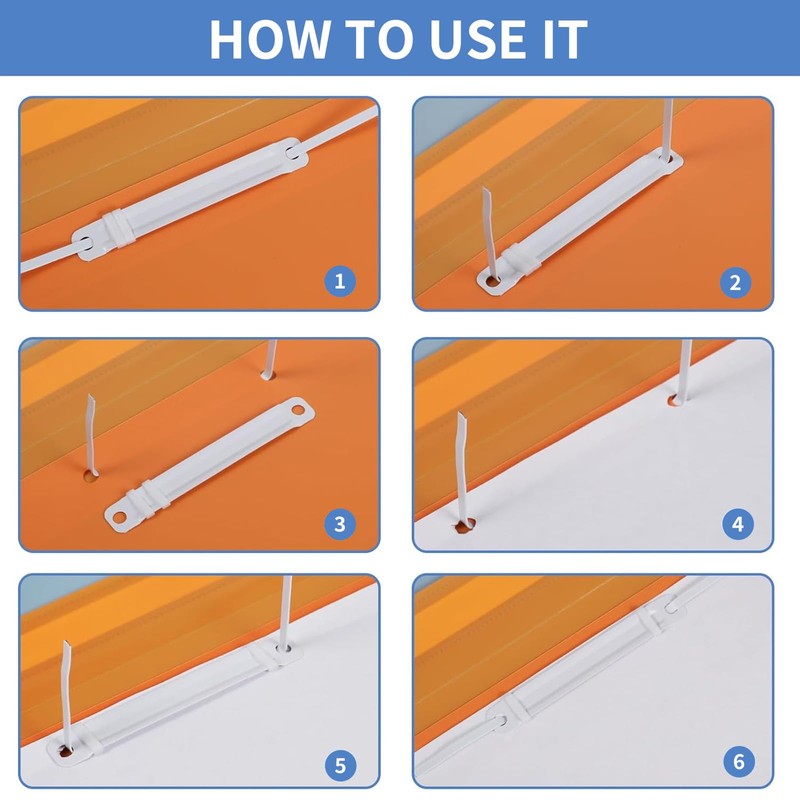 HOW TO USE IT

1

2

3

4

5

6