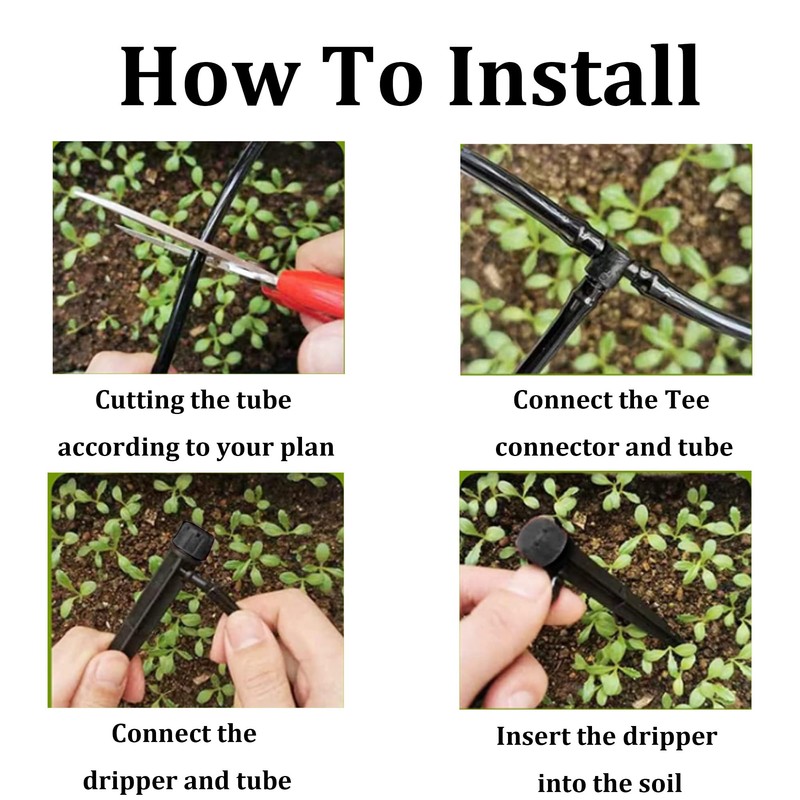 How To Install

Cutting the tube according to your plan

Connect the Tee connector and tube

Connect the dripper and tube

Insert the dripper into the soil