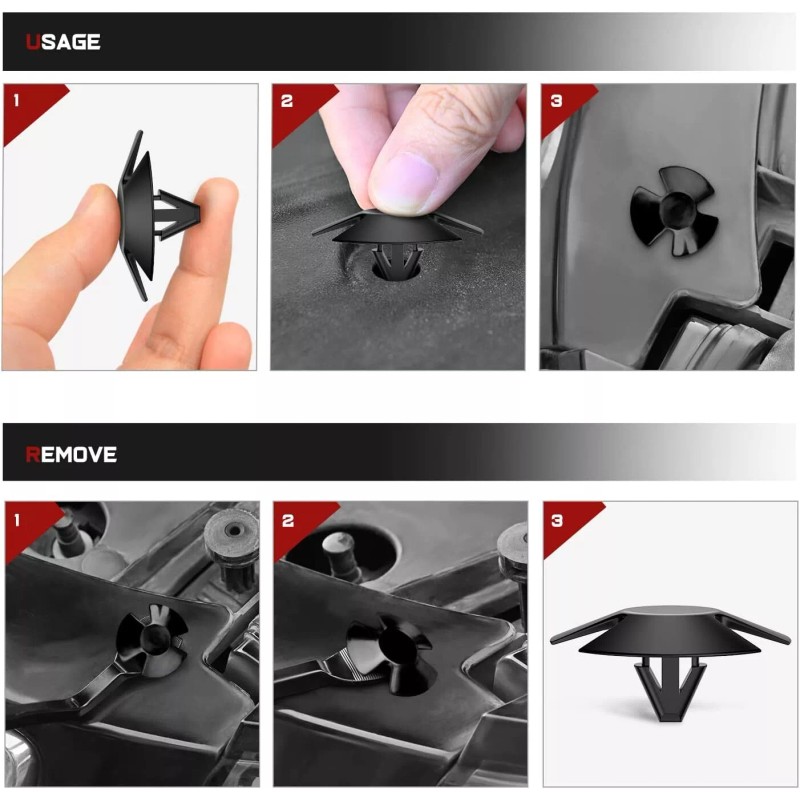 USAGE

1

2

3

REMOVE

1

2

3