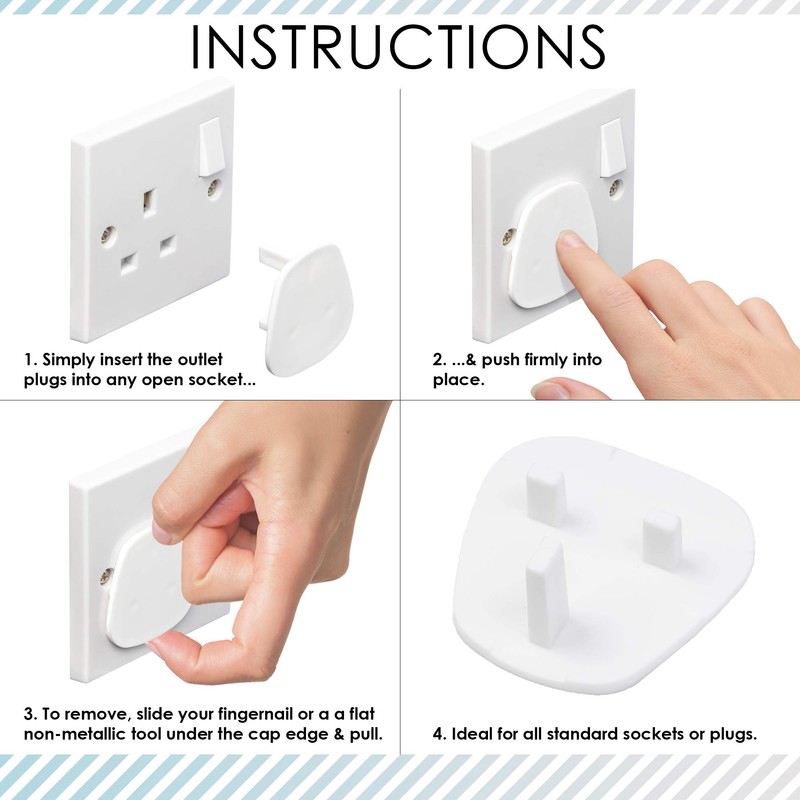 INSTRUCTIONS

1. Simply insert the outlet plugs into any open socket...

2. ...& push firmly into place.

3. To remove, slide your fingernail or a a flat non-metallic tool under the cap edge & pull.

4. Ideal for all standard sockets or plugs.