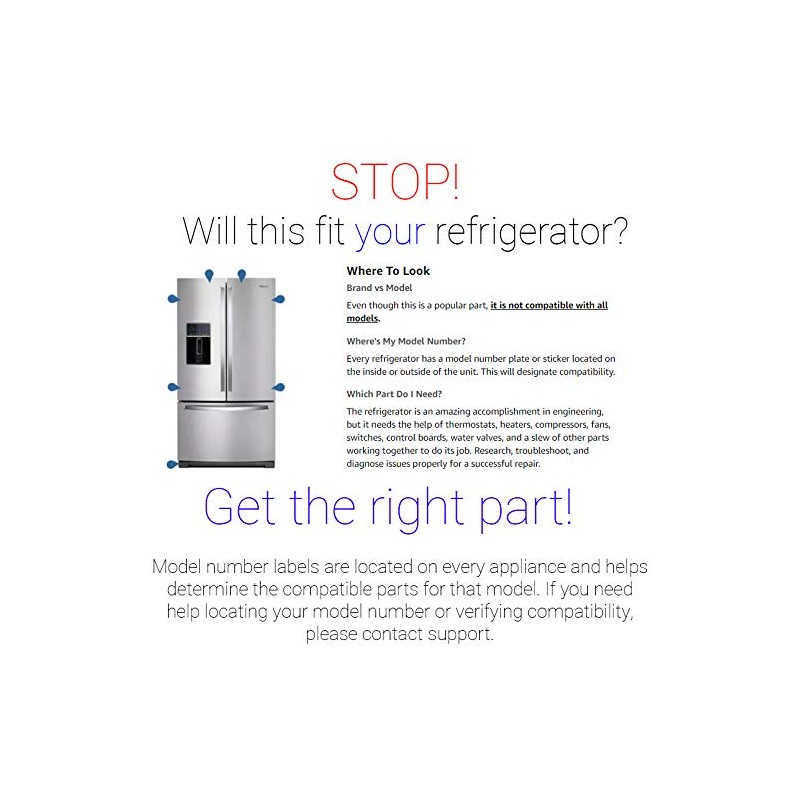 STOP!
Will this fit your refrigerator?

Where To Look

Brand vs Model

Even though this is a popular part, it is not compatible with all models.

Where's My Model Number?

Every refrigerator has a model number plate or sticker located on the inside or outside of the unit. This will designate compatibility.

Which Part Do I Need?

The refrigerator is an amazing accomplishment in engineering, but it needs the help of thermostats, heaters, compressors, fans, switches, control boards, water valves, and a slew of other parts working together to do its job. Research, troubleshoot, and diagnose issues properly for a successful repair.

Get the right part!

Model number labels are located on every appliance and helps determine the compatible parts for that model. If you need help locating your model number or verifying compatibility, please contact support.