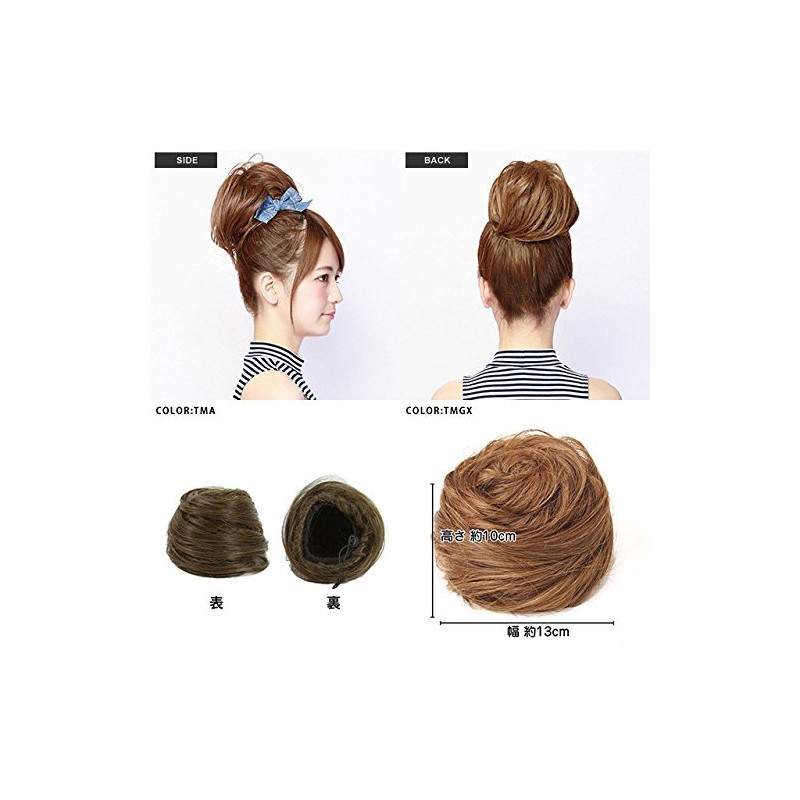 SIDE

BACK

COLOR:TMA

COLOR:TMGX

表

裏

高さ 約10cm

幅 約13cm