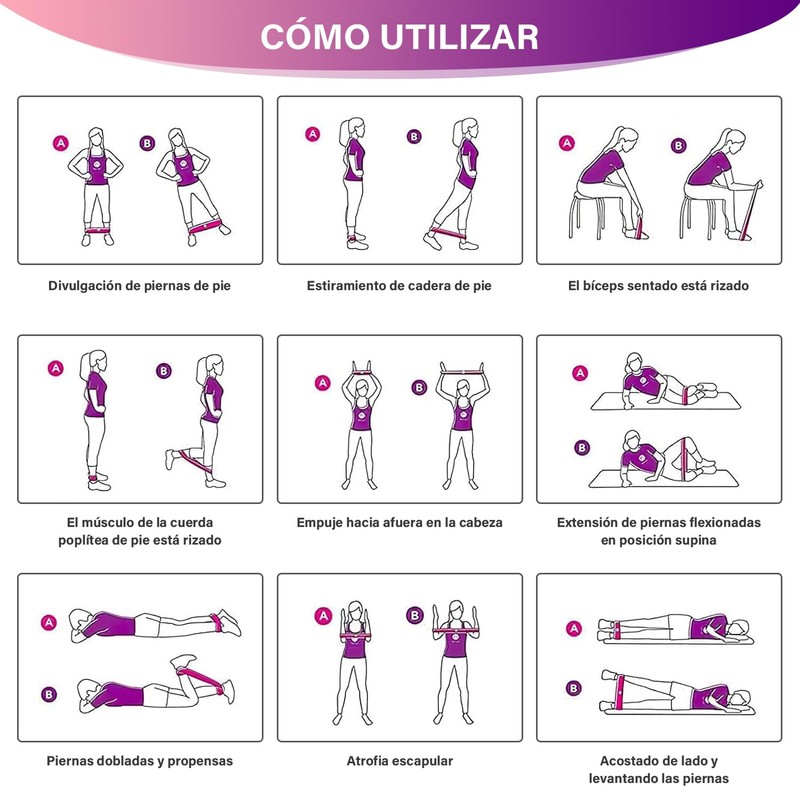 CÓMO UTILIZAR

A B
Divulgación de piernas de pie

A B
Estiramiento de cadera de pie

A B
El bíceps sentado está rizado

A B
El músculo de la cuerda poplítea de pie está rizado

A B
Empuje hacia afuera en la cabeza

A B
Extensión de piernas flexionadas en posición supina

A B
Piernas dobladas y propensas

A B
Atrofia escapular

A B
Acostado de lado y levantando las piernas