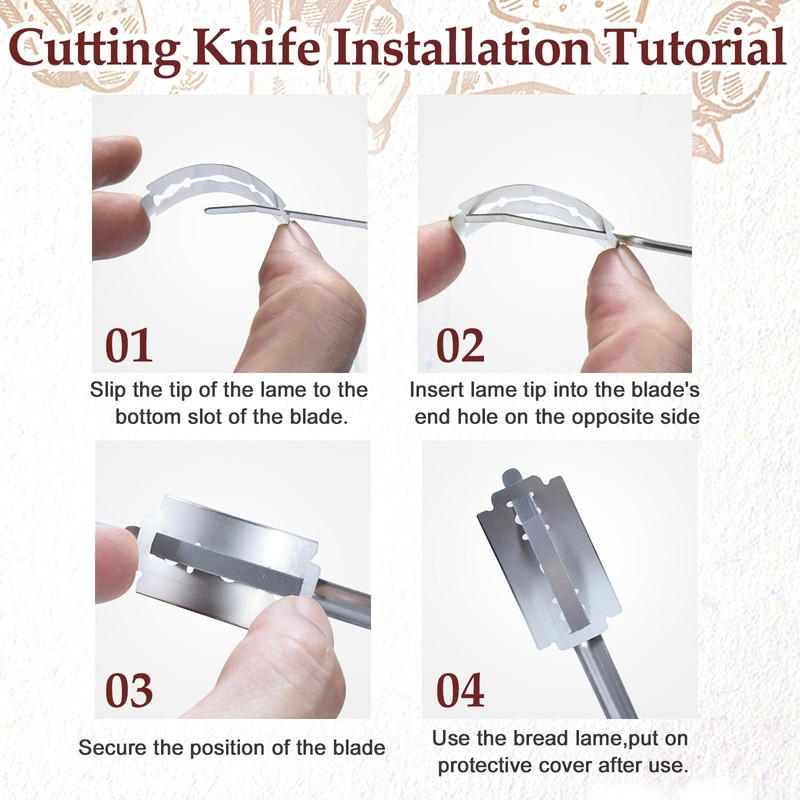 Cutting Knife Installation Tutorial

01

Slip the tip of the lame to the bottom slot of the blade.

02

Insert lame tip into the blade's end hole on the opposite side

03

Secure the position of the blade

04

Use the bread lame,put on protective cover after use.