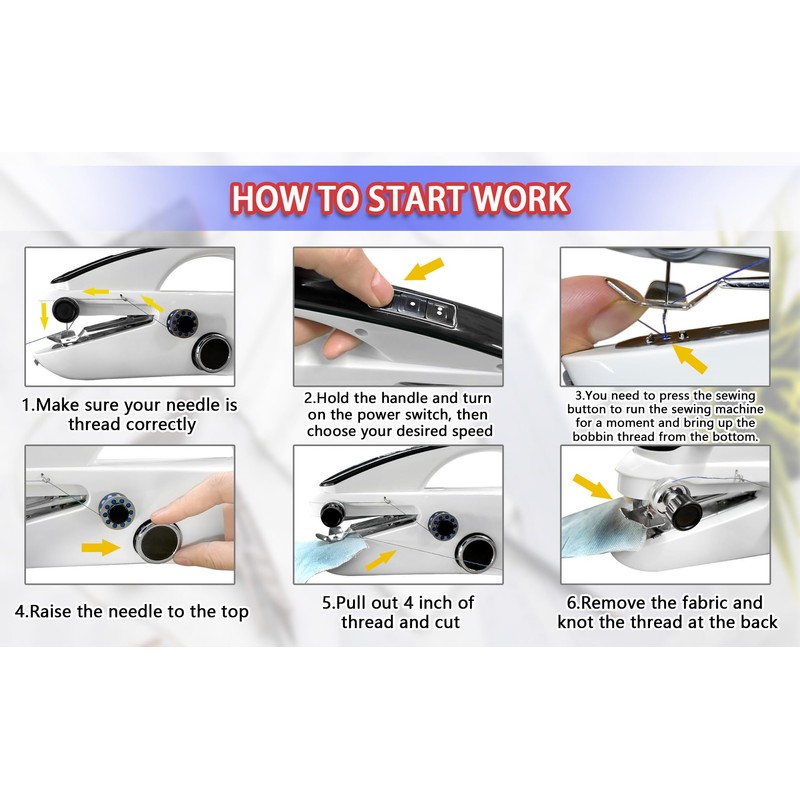 HOW TO START WORK

1.Make sure your needle is thread correctly

2.Hold the handle and turn on the power switch, then choose your desired speed

3.You need to press the sewing button to run the sewing machine for a moment and bring up the bobbin thread from the bottom.

4.Raise the needle to the top

5.Pull out 4 inch of thread and cut

6.Remove the fabric and knot the thread at the back